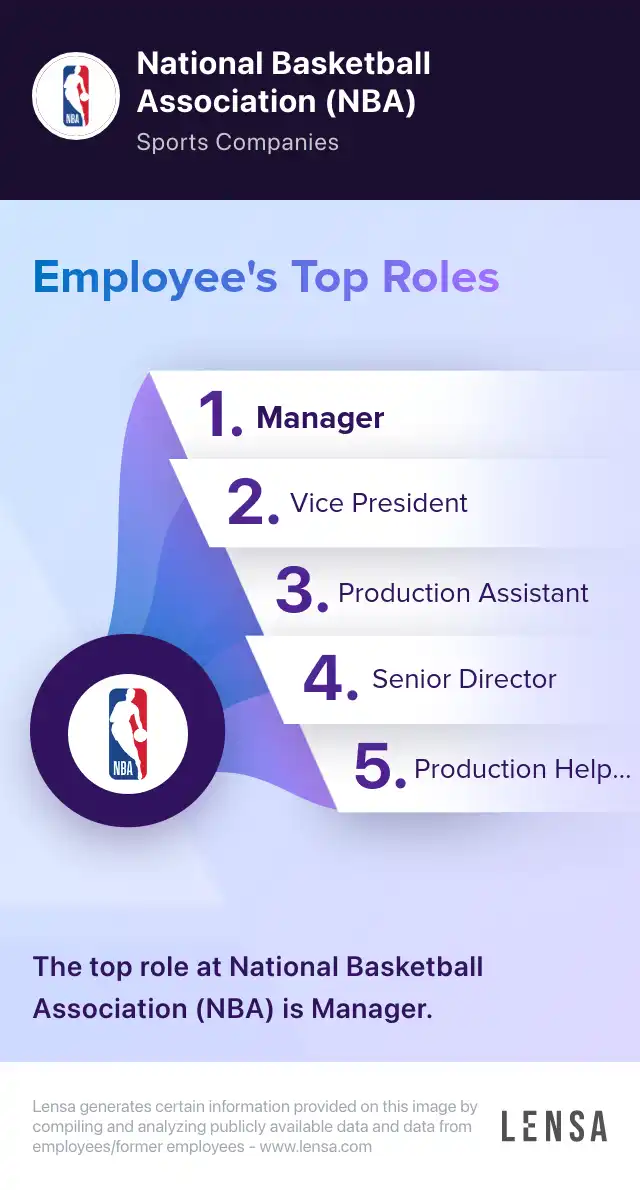 NBA

National Basketball Association (NBA)

Sports Companies

Employee's Top Roles

1. Manager

2. Vice President

3. Production Assistant

4. Senior Director

5. Production Help...

NBA

The top role at National Basketball Association (NBA) is Manager.

Lensa generates certain information provided on this image by compiling and analyzing publicly available data and data from employees/former employees - www.lensa.com

LENSA