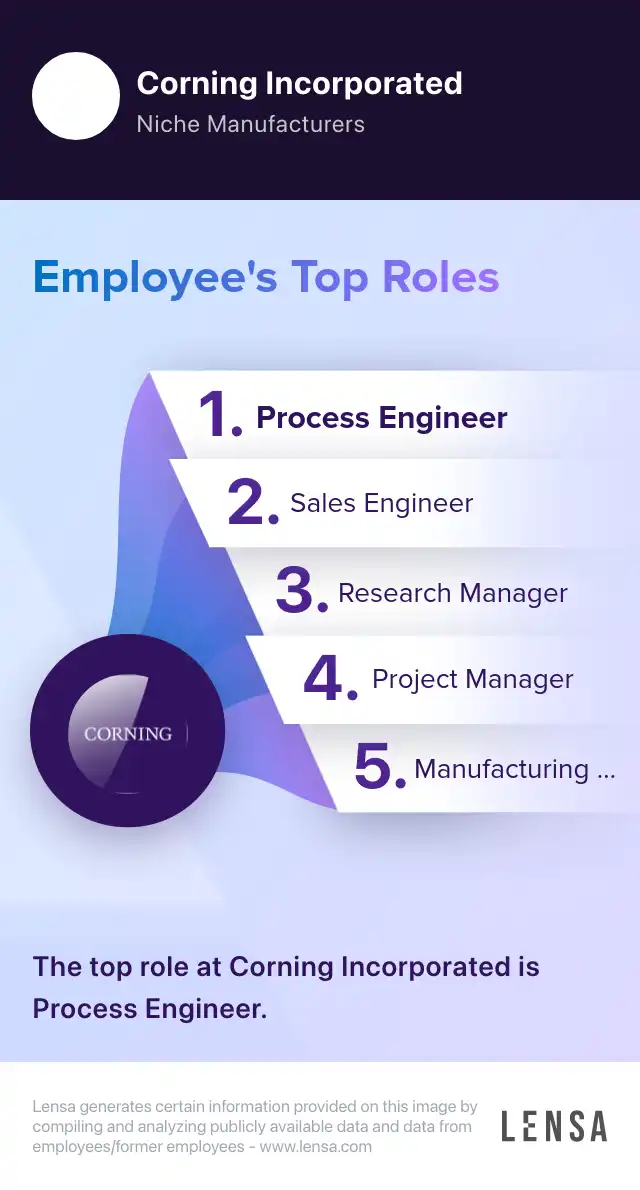 Corning Incorporated
Niche Manufacturers

Employee's Top Roles

1. Process Engineer
2. Sales Engineer
3. Research Manager
4. Project Manager
5. Manufacturing ...

CORNING

The top role at Corning Incorporated is Process Engineer.

Lensa generates certain information provided on this image by compiling and analyzing publicly available data and data from employees/former employees - www.lensa.com

LENSA