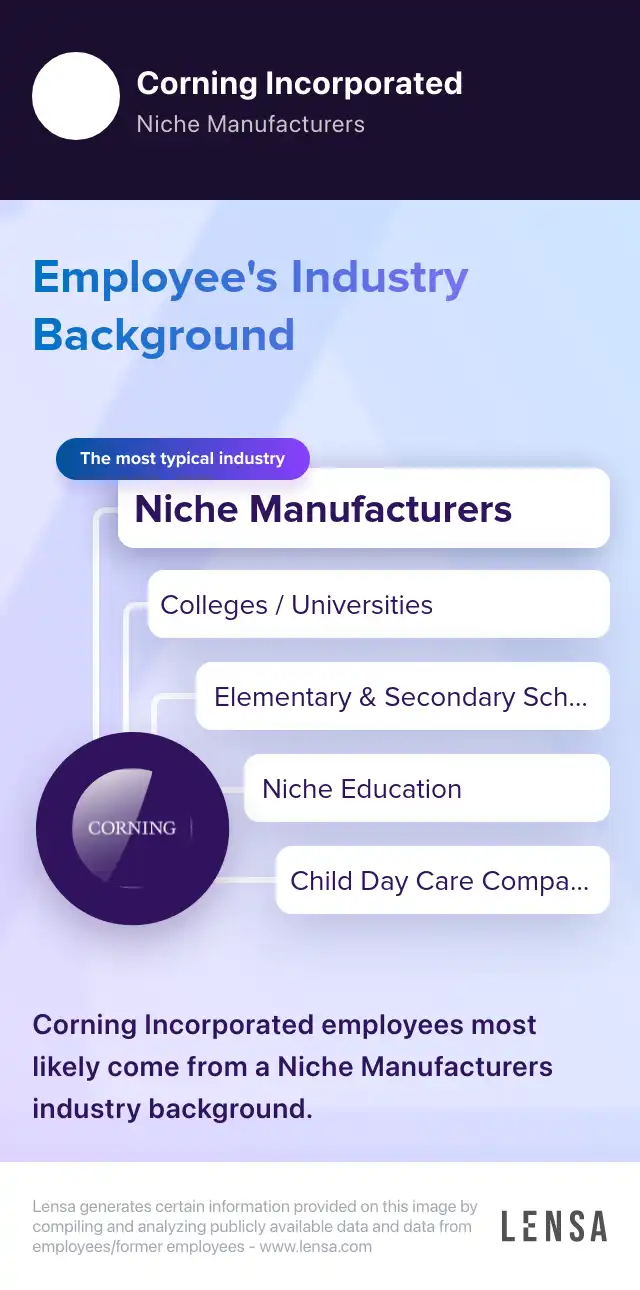 Corning Incorporated
Niche Manufacturers

Employee's Industry Background

The most typical industry
Niche Manufacturers
Colleges / Universities
Elementary & Secondary Sch...
Niche Education
Child Day Care Compa...

CORNING

Corning Incorporated employees most likely come from a Niche Manufacturers industry background.

Lensa generates certain information provided on this image by compiling and analyzing publicly available data and data from employees/former employees - www.lensa.com

LENSA