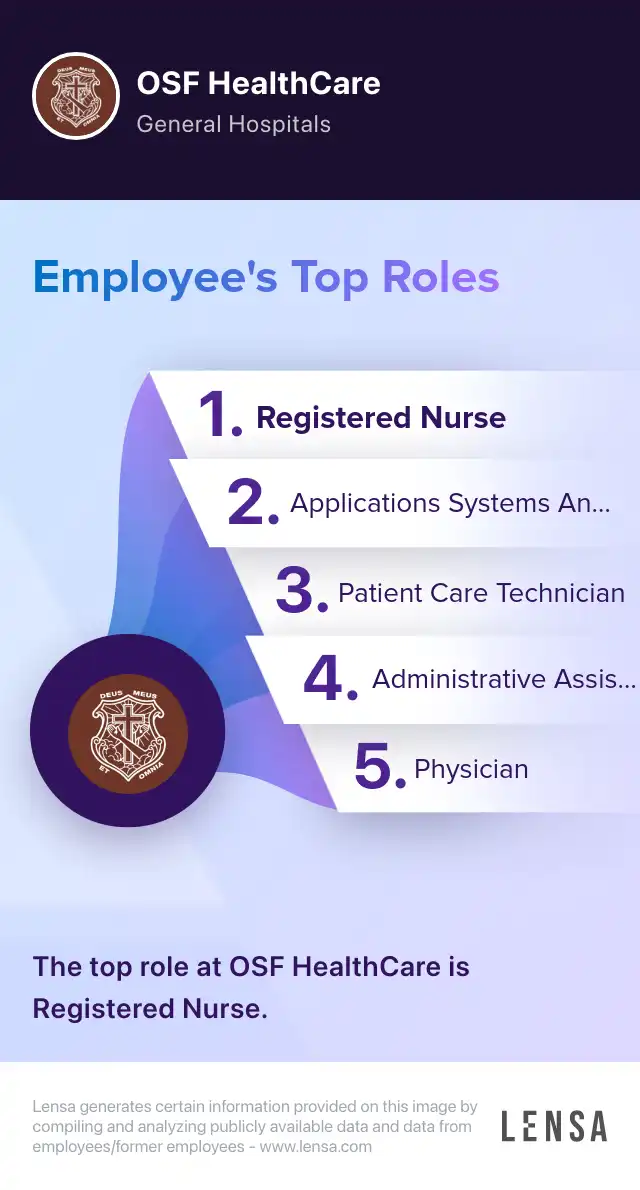 DEUS MEUS ET OMNIA

OSF HealthCare
General Hospitals

Employee's Top Roles

1. Registered Nurse
2. Applications Systems An...
3. Patient Care Technician
4. Administrative Assis...
5. Physician

DEUS MEUS ET OMNIA

The top role at OSF HealthCare is Registered Nurse.

Lensa generates certain information provided on this image by compiling and analyzing publicly available data and data from employees/former employees - www.lensa.com

LENSA