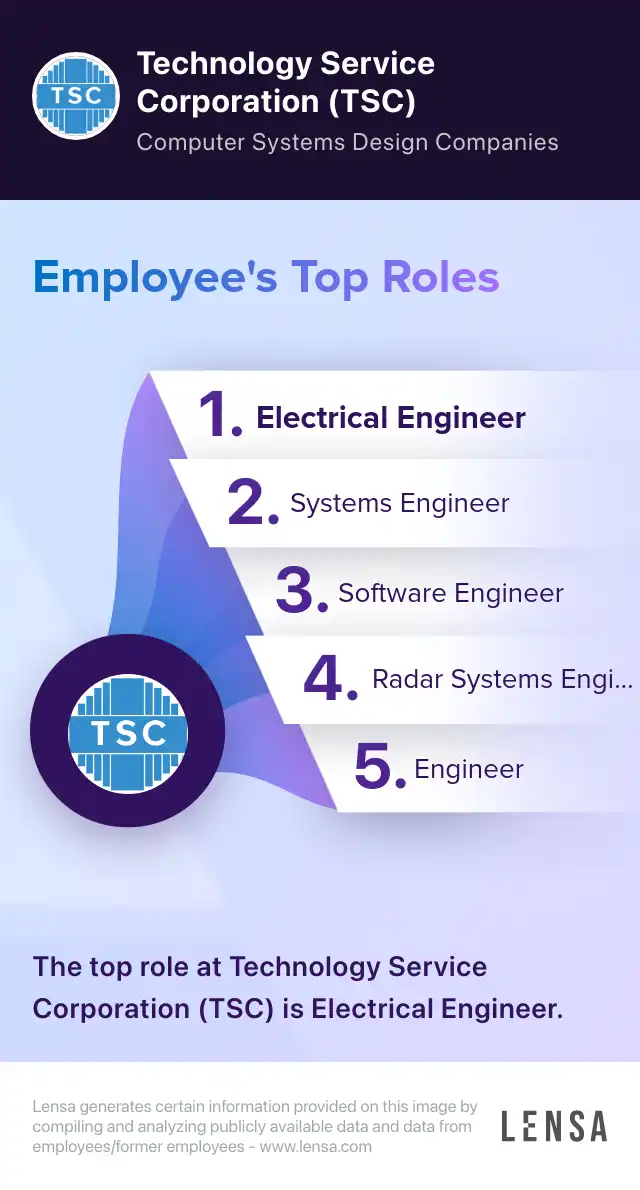 TSC

Technology Service Corporation (TSC)

Computer Systems Design Companies

Employee's Top Roles

1. Electrical Engineer

2. Systems Engineer

3. Software Engineer

4. Radar Systems Engi...

5. Engineer

TSC

The top role at Technology Service Corporation (TSC) is Electrical Engineer.

Lensa generates certain information provided on this image by compiling and analyzing publicly available data and data from employees/former employees - www.lensa.com

LENSA