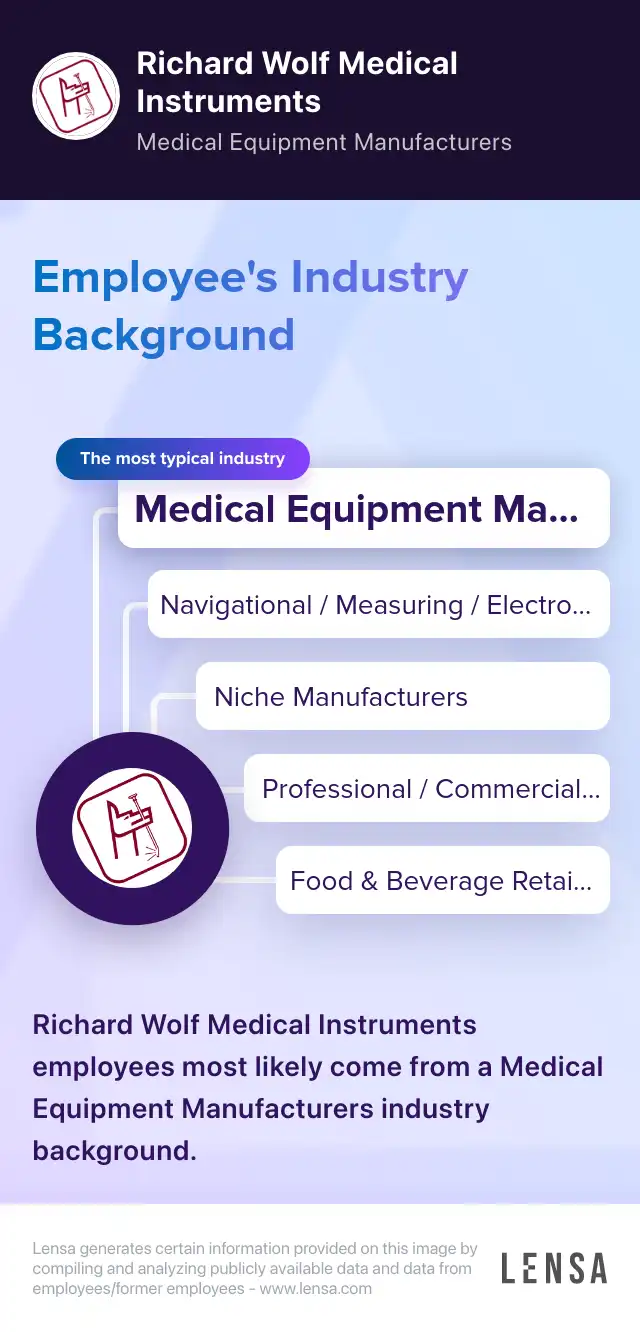 Richard Wolf Medical Instruments
Medical Equipment Manufacturers

Employee's Industry Background

The most typical industry

Medical Equipment Ma...

Navigational / Measuring / Electro...

Niche Manufacturers

Professional / Commercial...

Food & Beverage Retai...

Richard Wolf Medical Instruments employees most likely come from a Medical Equipment Manufacturers industry background.

Lensa generates certain information provided on this image by compiling and analyzing publicly available data and data from employees/former employees - www.lensa.com

LENSA