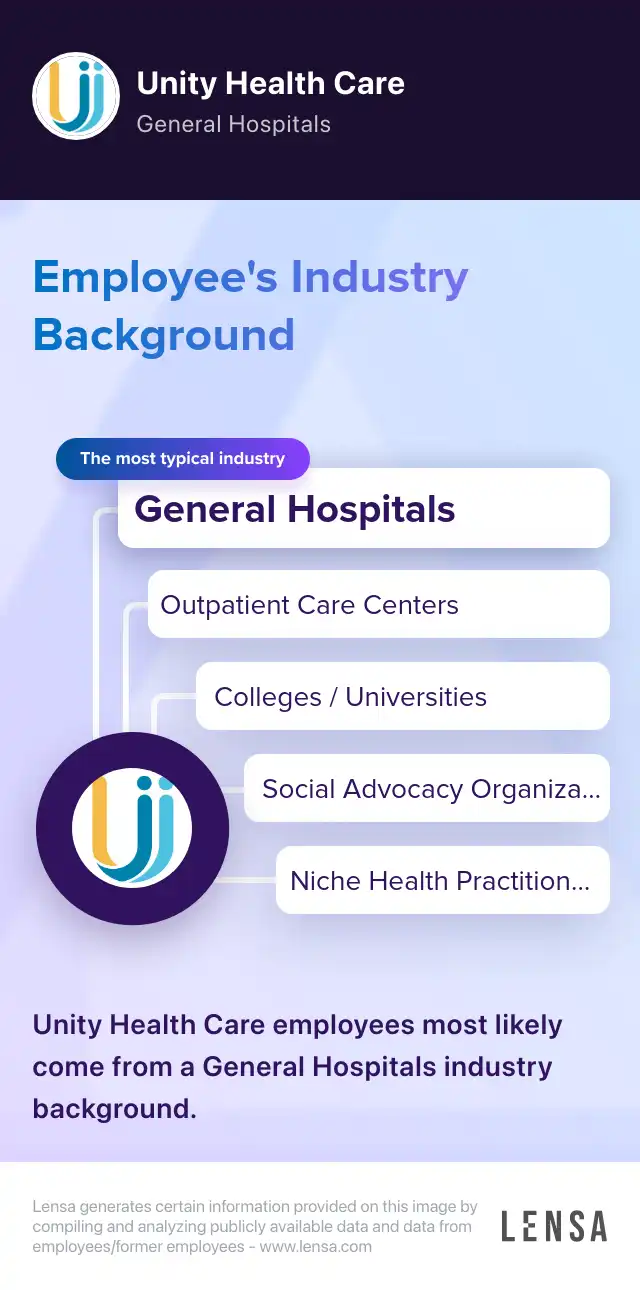 Unity Health Care
General Hospitals

Employee's Industry Background

The most typical industry

General Hospitals

Outpatient Care Centers

Colleges / Universities

Social Advocacy Organiza...

Niche Health Practition...

Unity Health Care employees most likely come from a General Hospitals industry background.

Lensa generates certain information provided on this image by compiling and analyzing publicly available data and data from employees/former employees - www.lensa.com

LENSA