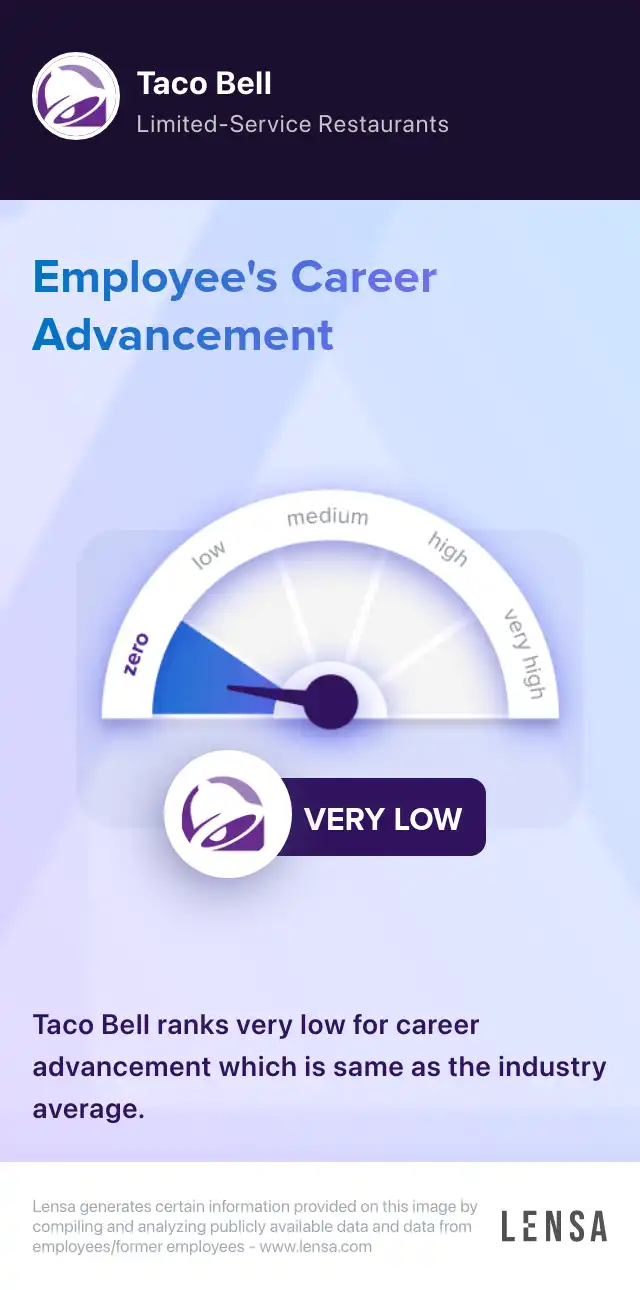 Taco Bell
Limited-Service Restaurants

Employee's Career Advancement

zero
low
medium
high
very high

VERY LOW

Taco Bell ranks very low for career advancement which is same as the industry average.

Lensa generates certain information provided on this image by compiling and analyzing publicly available data and data from employees/former employees - www.lensa.com

LENSA