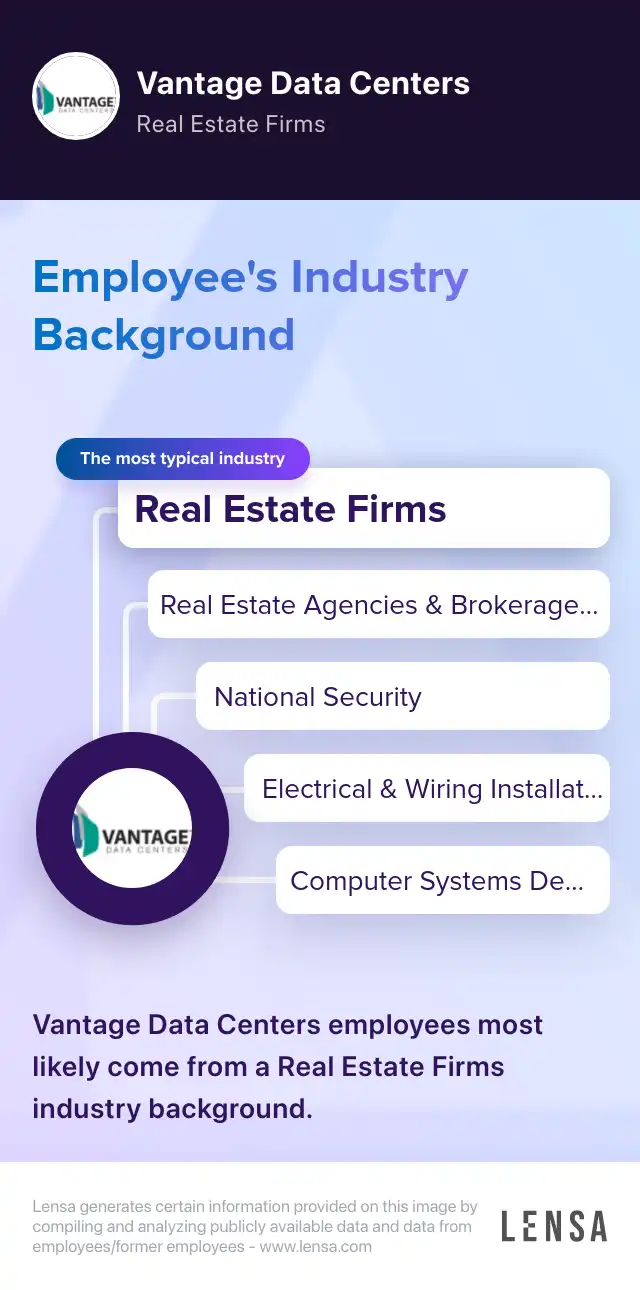 VANTAGE DATA CENTERS

Vantage Data Centers

Real Estate Firms

Employee's Industry Background

The most typical industry

Real Estate Firms

Real Estate Agencies & Brokerage...

National Security

Electrical & Wiring Installat...

Computer Systems De...

VANTAGE DATA CENTERS

Vantage Data Centers employees most likely come from a Real Estate Firms industry background.

Lensa generates certain information provided on this image by compiling and analyzing publicly available data and data from employees/former employees - www.lensa.com

LENSA