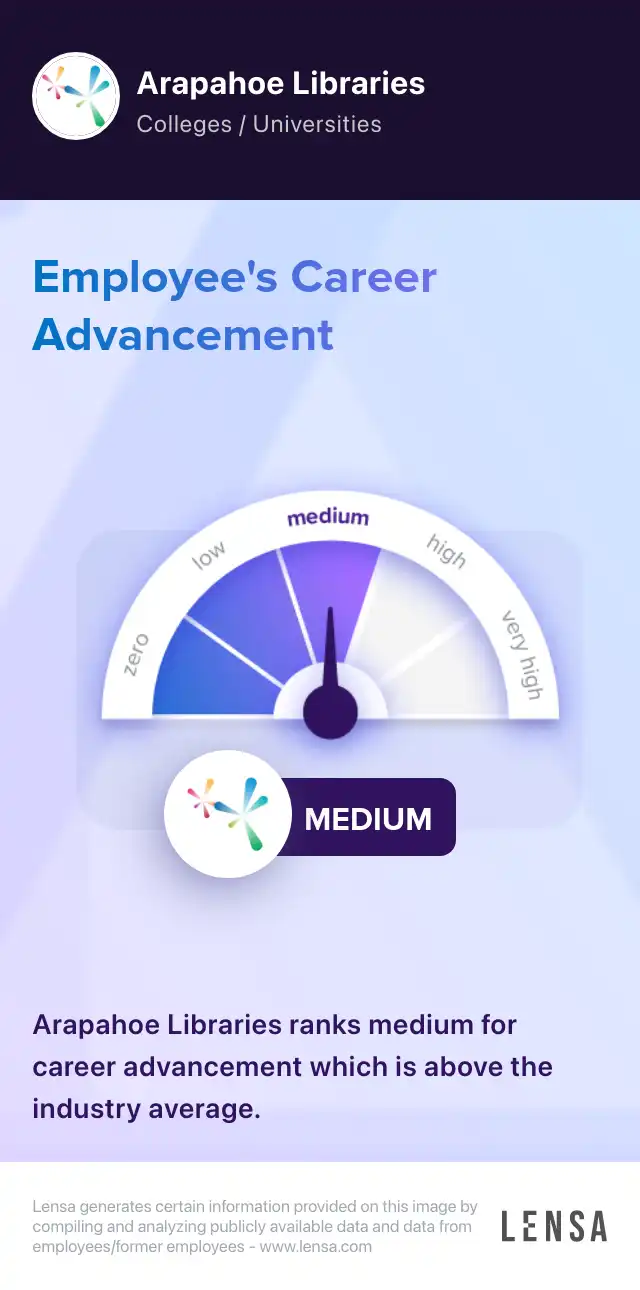 Arapahoe Libraries
Colleges / Universities

Employee's Career Advancement

zero
low
medium
high
very high

MEDIUM

Arapahoe Libraries ranks medium for career advancement which is above the industry average.

Lensa generates certain information provided on this image by compiling and analyzing publicly available data and data from employees/former employees - www.lensa.com

LENSA