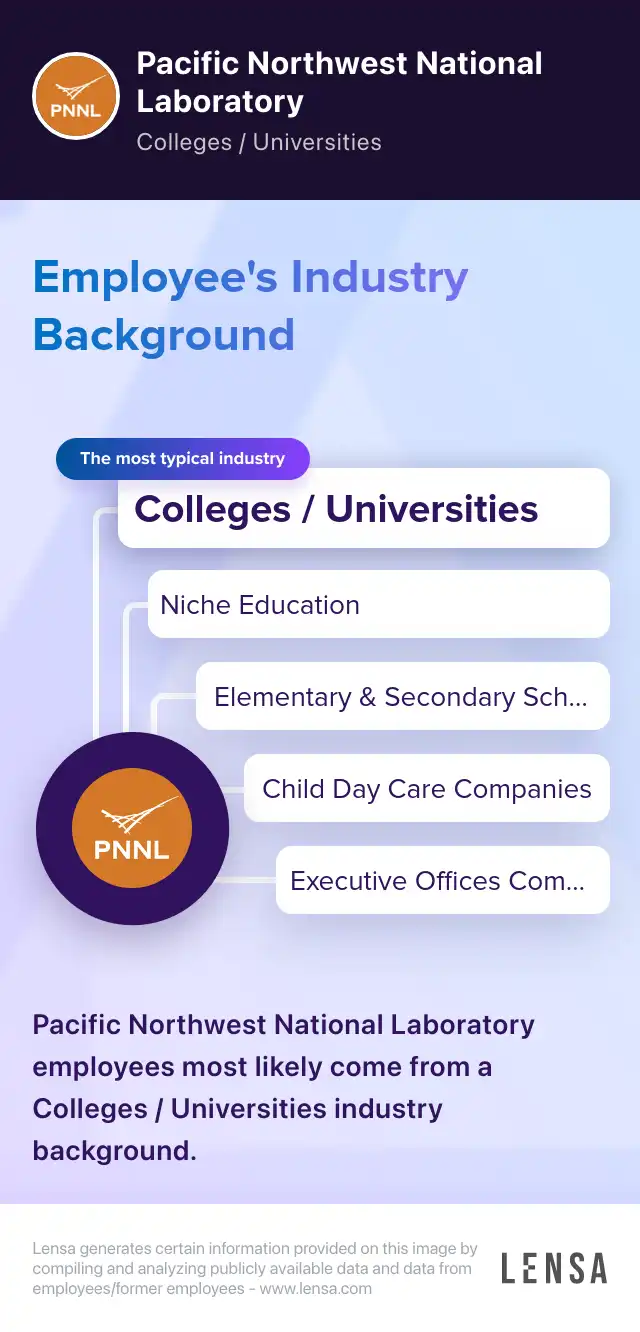 PNNL

Pacific Northwest National Laboratory

Colleges / Universities

Employee's Industry Background

The most typical industry

Colleges / Universities

Niche Education

Elementary & Secondary Sch...

Child Day Care Companies

Executive Offices Com...

PNNL

Pacific Northwest National Laboratory employees most likely come from a Colleges / Universities industry background.

Lensa generates certain information provided on this image by compiling and analyzing publicly available data and data from employees/former employees - www.lensa.com

LENSA