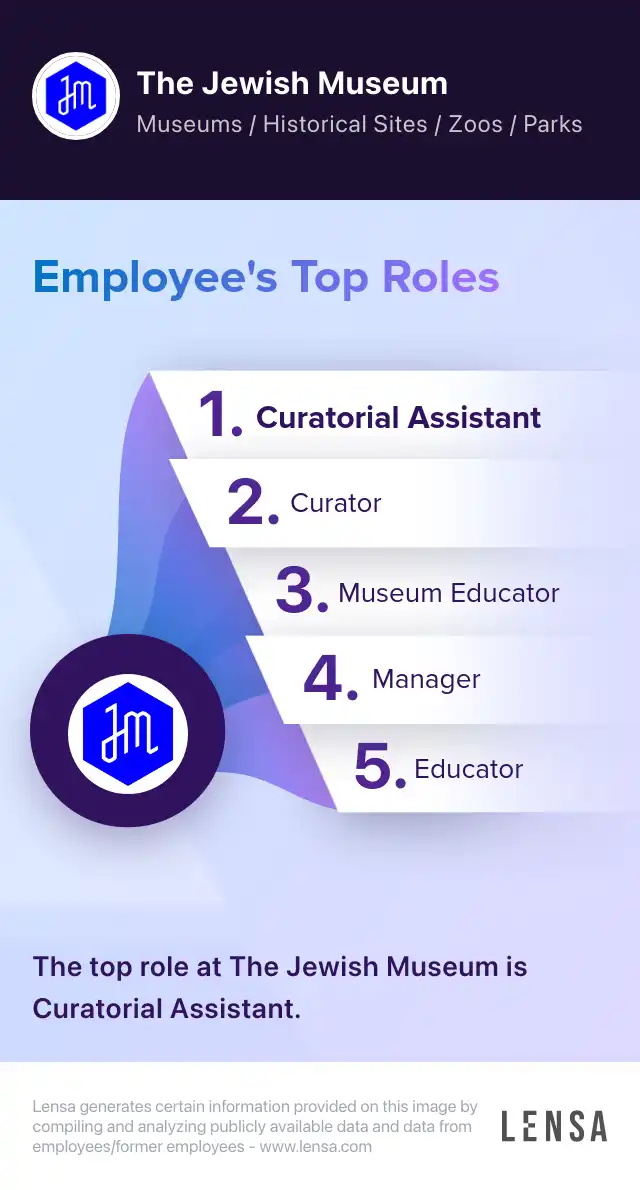 The Jewish Museum
Museums / Historical Sites / Zoos / Parks

Employee's Top Roles

1. Curatorial Assistant
2. Curator
3. Museum Educator
4. Manager
5. Educator

The top role at The Jewish Museum is Curatorial Assistant.

Lensa generates certain information provided on this image by compiling and analyzing publicly available data and data from employees/former employees - www.lensa.com

LENSA