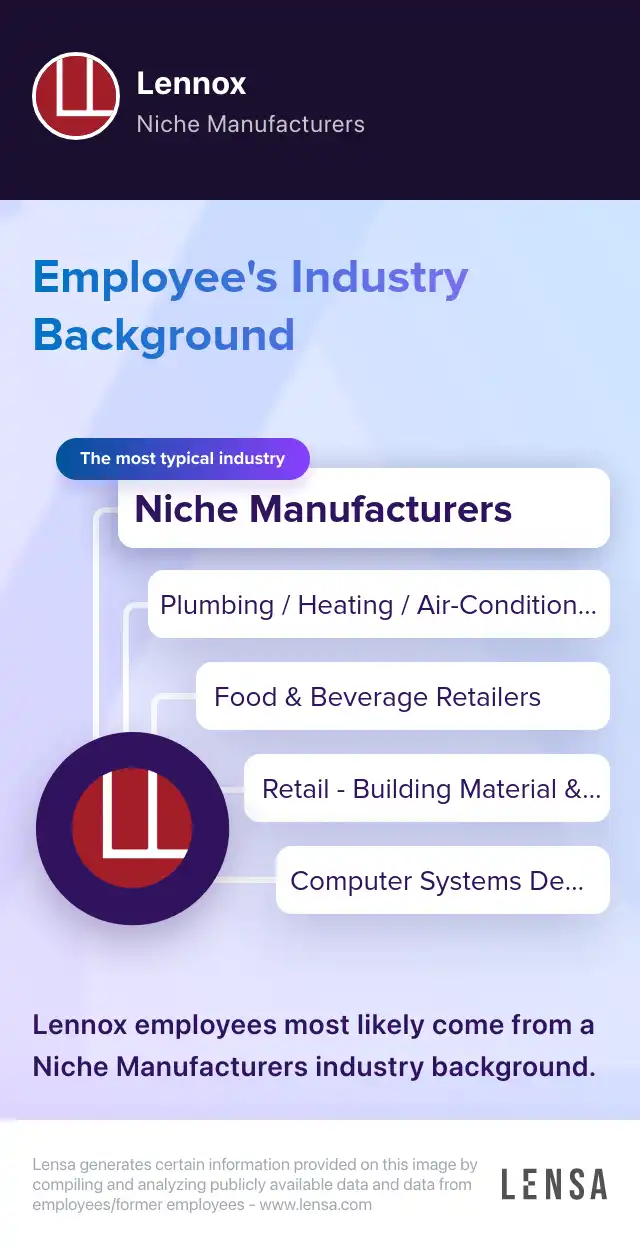 Lennox
Niche Manufacturers

Employee's Industry Background

The most typical industry

Niche Manufacturers

Plumbing / Heating / Air-Condition...

Food & Beverage Retailers

Retail - Building Material &...

Computer Systems De...

Lennox employees most likely come from a Niche Manufacturers industry background.

Lensa generates certain information provided on this image by compiling and analyzing publicly available data and data from employees/former employees - www.lensa.com

LENSA