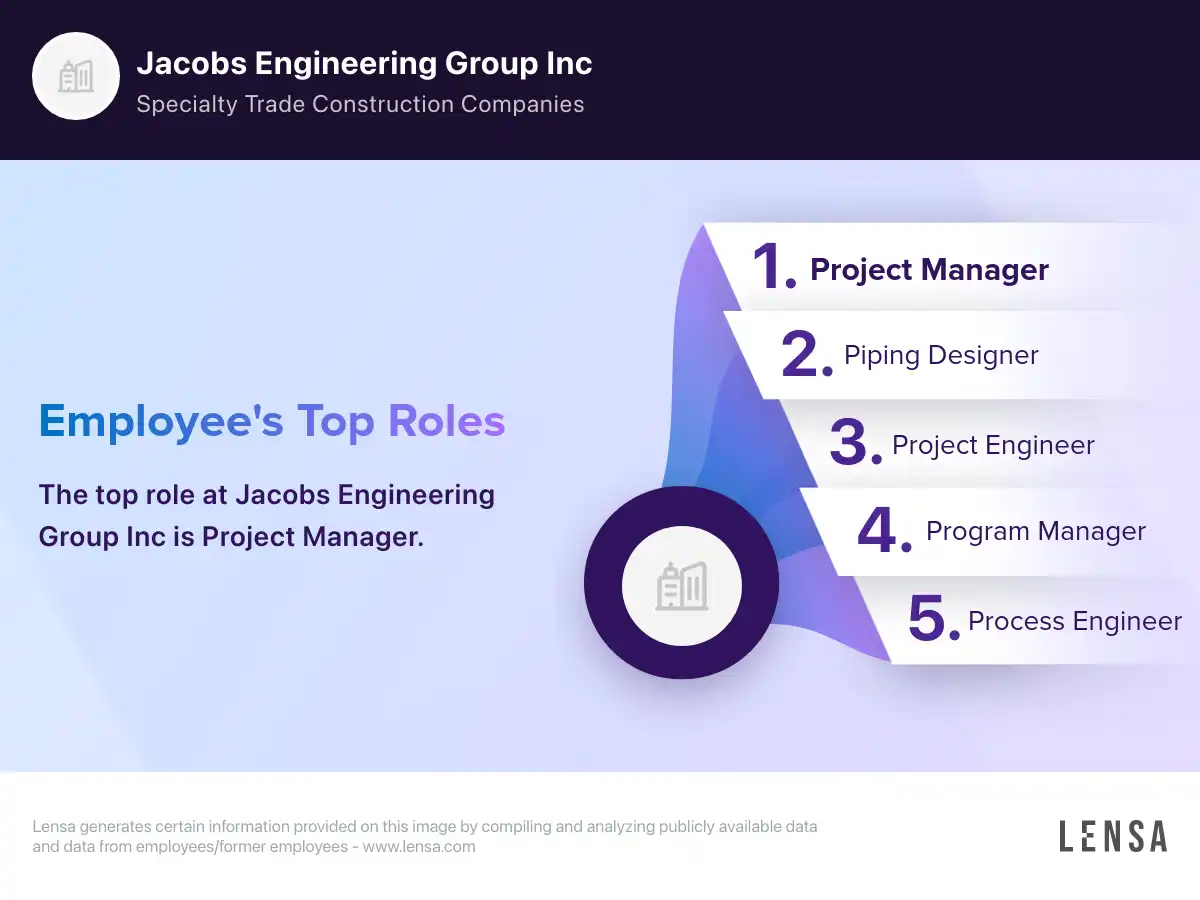 Jacobs Engineering Group Inc
Specialty Trade Construction Companies

Employee's Top Roles

The top role at Jacobs Engineering Group Inc is Project Manager.

1. Project Manager
2. Piping Designer
3. Project Engineer
4. Program Manager
5. Process Engineer

Lensa generates certain information provided on this image by compiling and analyzing publicly available data and data from employees/former employees - www.lensa.com

LENSA