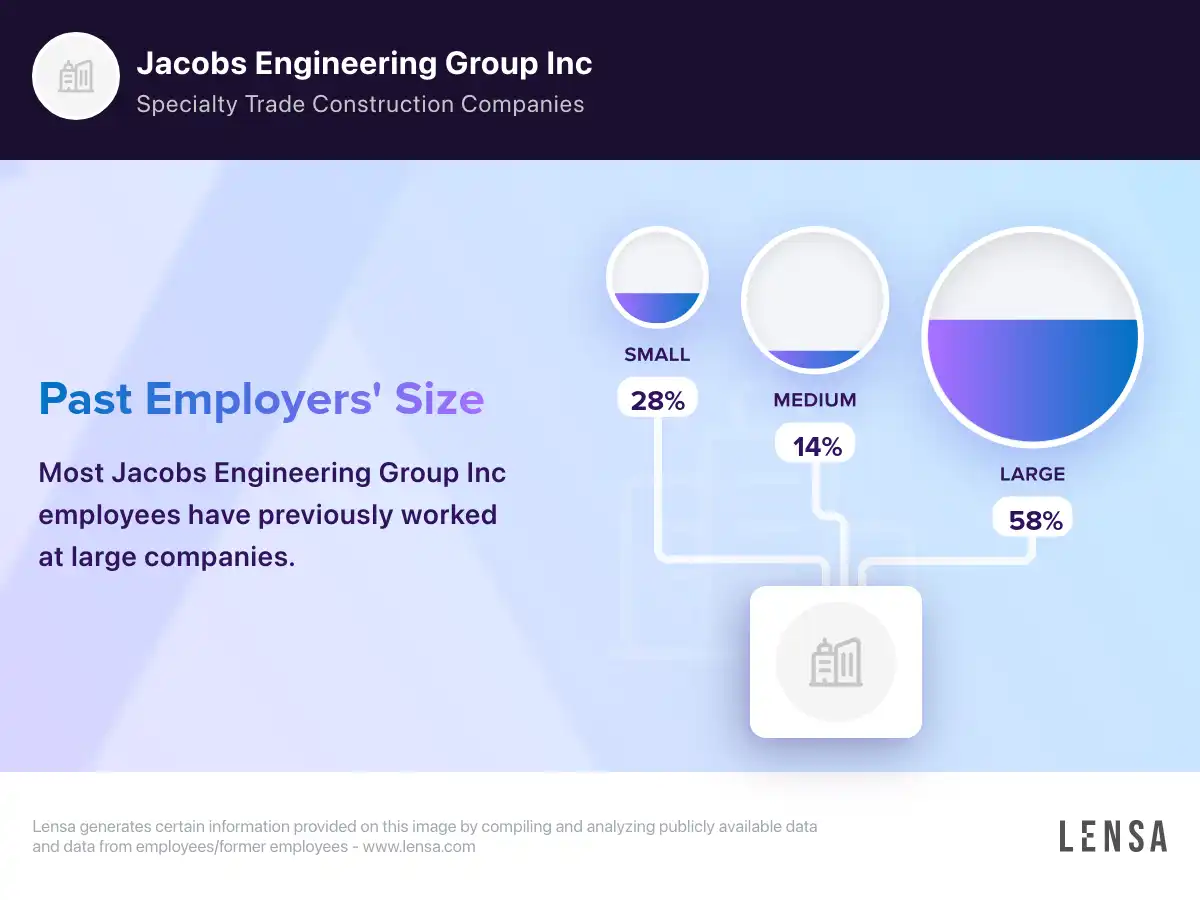 Jacobs Engineering Group Inc
Specialty Trade Construction Companies

Past Employers' Size

Most Jacobs Engineering Group Inc employees have previously worked at large companies.

SMALL
28%

MEDIUM
14%

LARGE
58%

Lensa generates certain information provided on this image by compiling and analyzing publicly available data and data from employees/former employees - www.lensa.com

LENSA