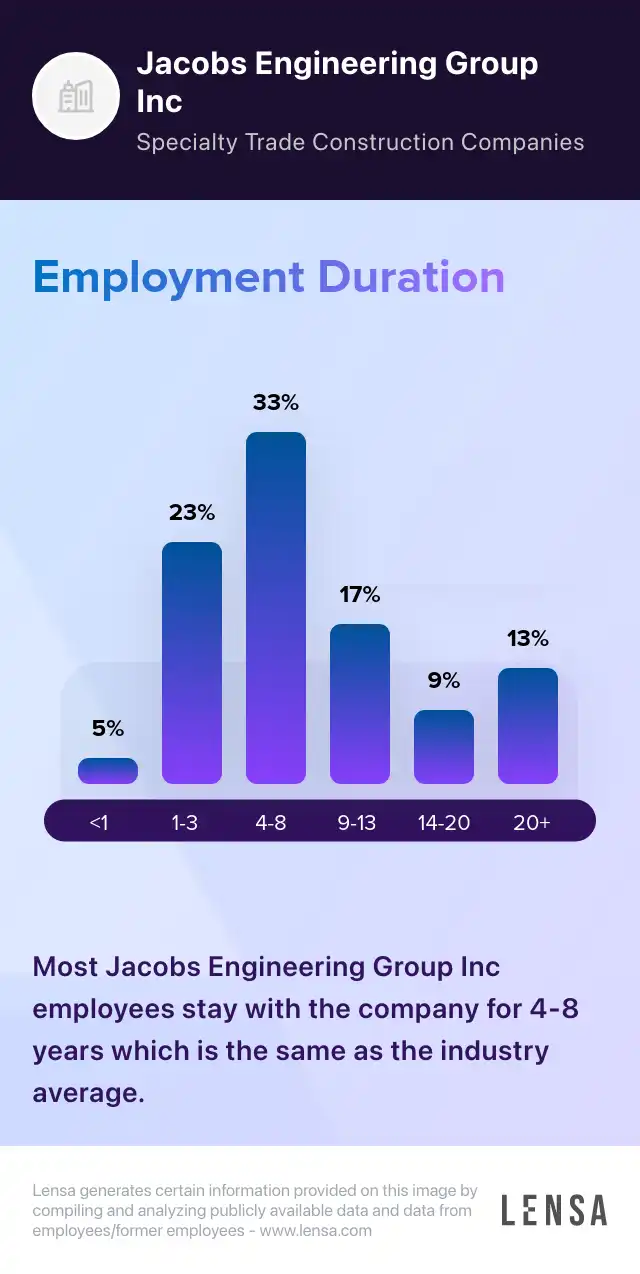 Jacobs Engineering Group Inc

Specialty Trade Construction Companies

Employment Duration

5%
23%
33%
17%
9%
13%

<1
1-3
4-8
9-13
14-20
20+

Most Jacobs Engineering Group Inc employees stay with the company for 4-8 years which is the same as the industry average.

Lensa generates certain information provided on this image by compiling and analyzing publicly available data and data from employees/former employees - www.lensa.com

LENSA