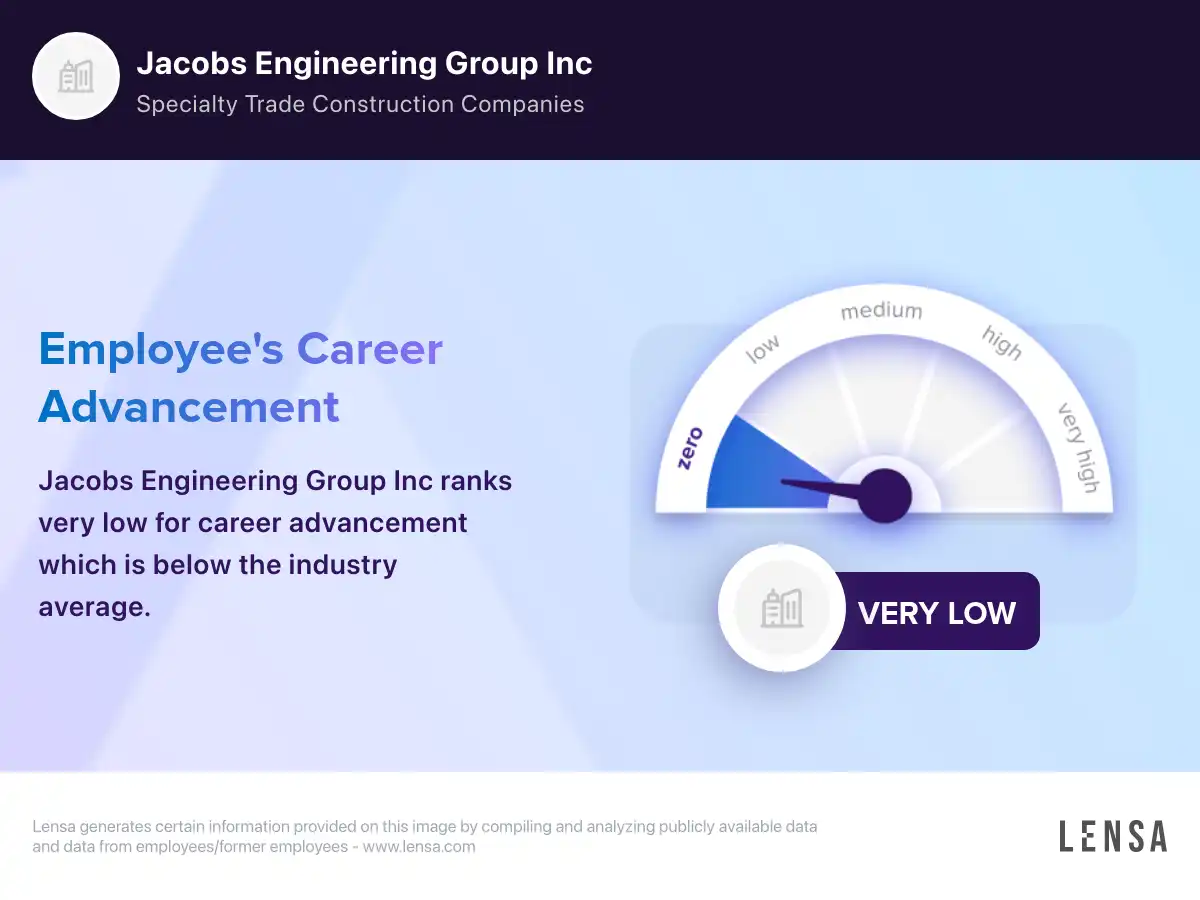 Jacobs Engineering Group Inc
Specialty Trade Construction Companies

Employee's Career Advancement

Jacobs Engineering Group Inc ranks very low for career advancement which is below the industry average.

zero
low
medium
high
very high

VERY LOW

Lensa generates certain information provided on this image by compiling and analyzing publicly available data and data from employees/former employees - www.lensa.com

LENSA