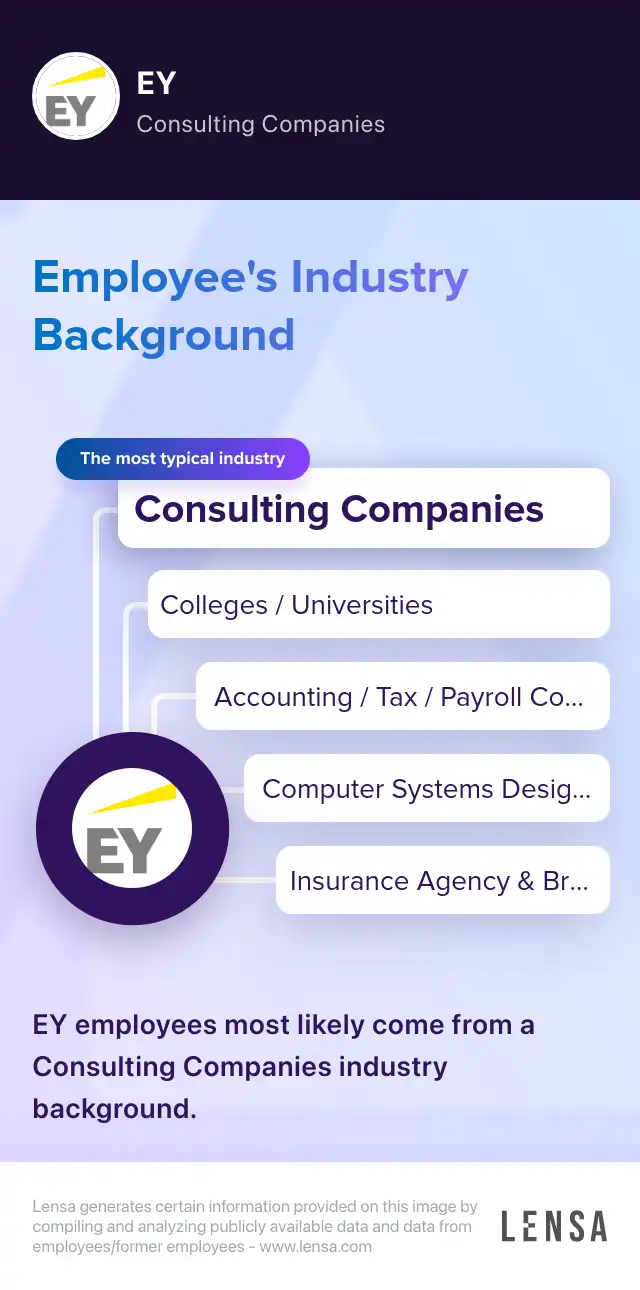 EY
EY
Consulting Companies

Employee's Industry Background

The most typical industry
Consulting Companies
Colleges / Universities
Accounting / Tax / Payroll Co...
Computer Systems Desig...
Insurance Agency & Br...

EY

EY employees most likely come from a Consulting Companies industry background.

Lensa generates certain information provided on this image by compiling and analyzing publicly available data and data from employees/former employees - www.lensa.com

LENSA