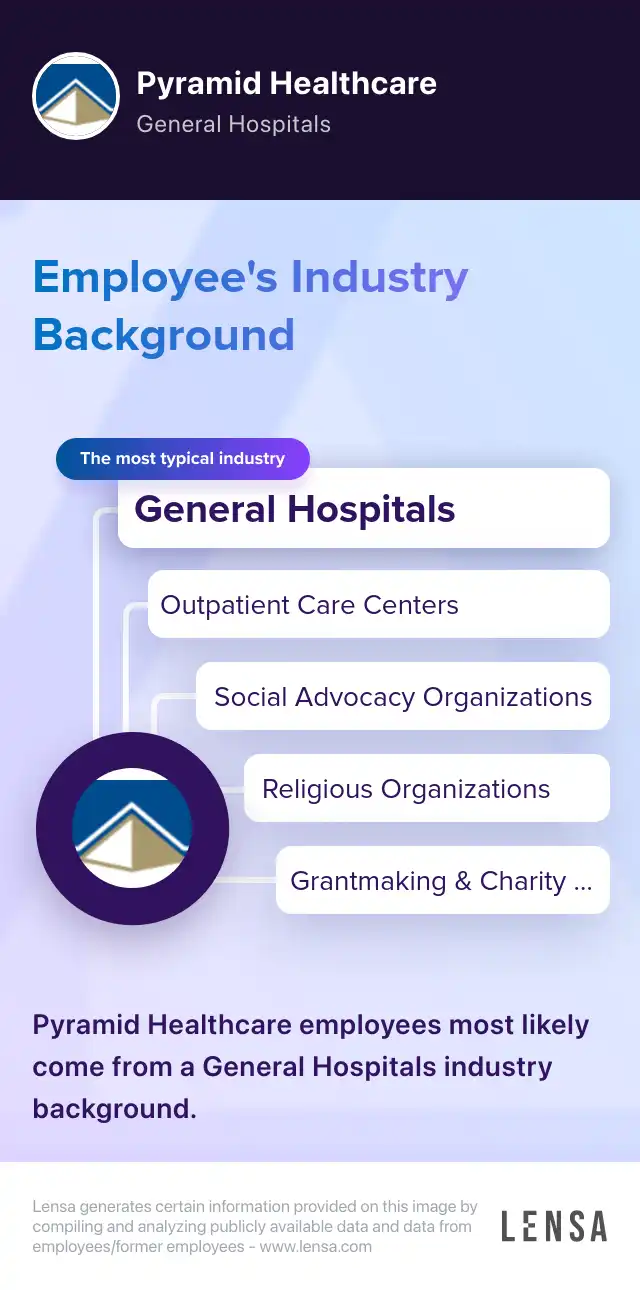 Pyramid Healthcare
General Hospitals

Employee's Industry Background

The most typical industry
General Hospitals
Outpatient Care Centers
Social Advocacy Organizations
Religious Organizations
Grantmaking & Charity ...

Pyramid Healthcare employees most likely come from a General Hospitals industry background.

Lensa generates certain information provided on this image by compiling and analyzing publicly available data and data from employees/former employees - www.lensa.com

LENSA