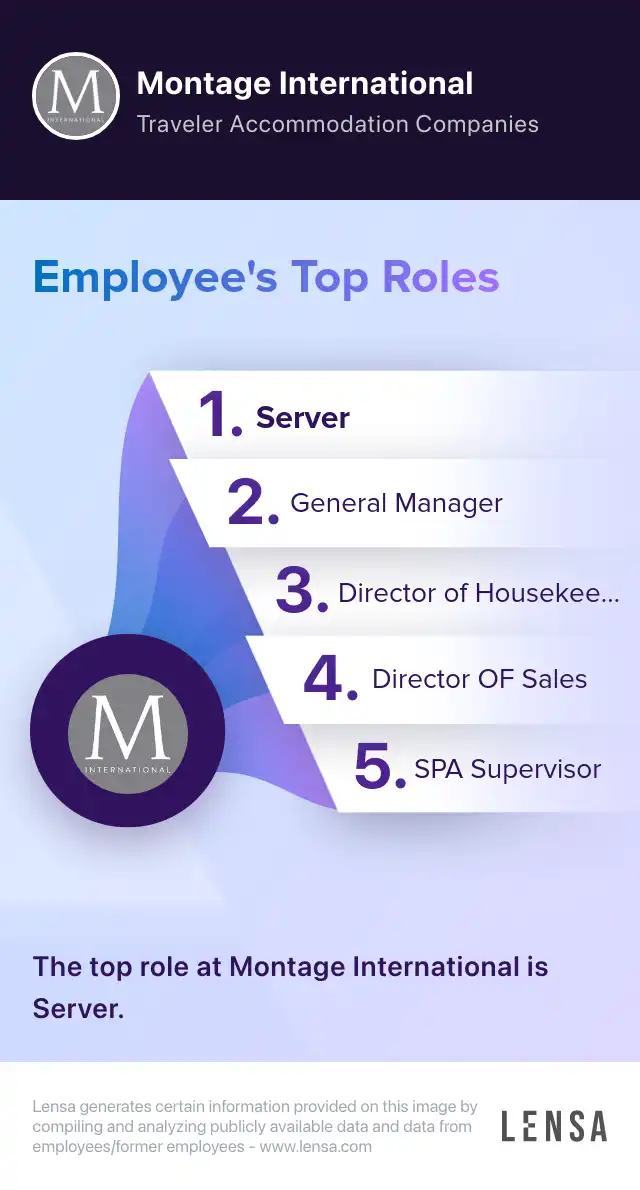 M
INTERNATIONAL

Montage International
Traveler Accommodation Companies

Employee's Top Roles

1. Server

2. General Manager

3. Director of Housekee...

4. Director OF Sales

5. SPA Supervisor

M
INTERNATIONAL

The top role at Montage International is Server.

Lensa generates certain information provided on this image by compiling and analyzing publicly available data and data from employees/former employees - www.lensa.com

LENSA