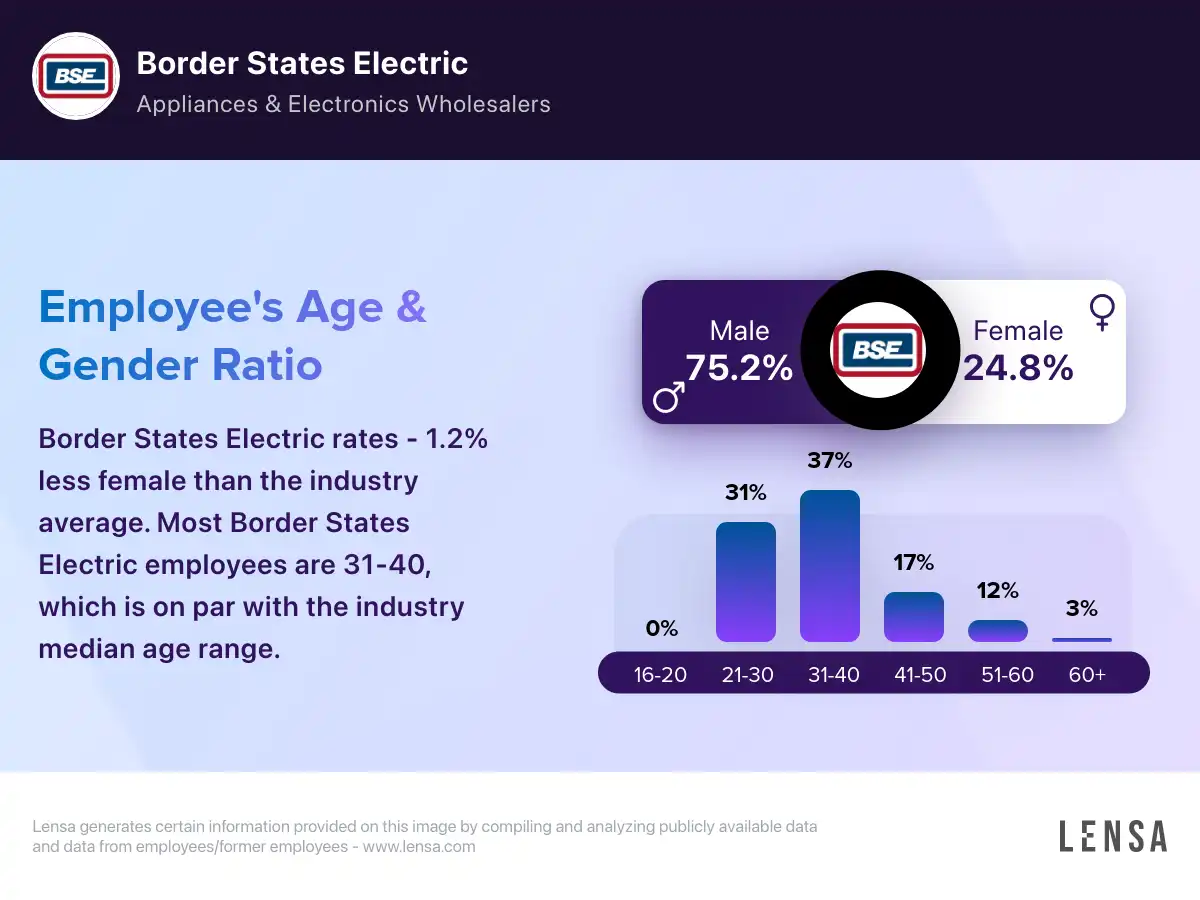 BSE

Border States Electric

Appliances & Electronics Wholesalers

Employee's Age & Gender Ratio

Border States Electric rates - 1.2% less female than the industry average. Most Border States Electric employees are 31-40, which is on par with the industry median age range.

Male
75.2%

BSE

Female
24.8%

0%
31%
37%
17%
12%
3%

16-20
21-30
31-40
41-50
51-60
60+

Lensa generates certain information provided on this image by compiling and analyzing publicly available data and data from employees/former employees - www.lensa.com

LENSA