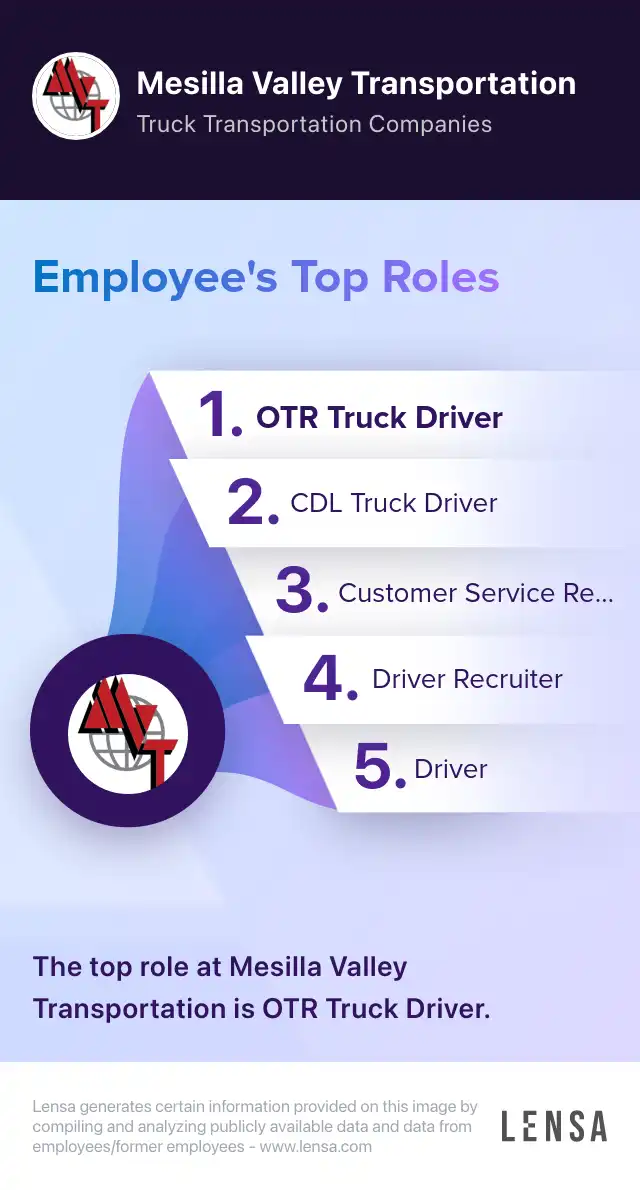 Mesilla Valley Transportation
Truck Transportation Companies

Employee's Top Roles

1. OTR Truck Driver
2. CDL Truck Driver
3. Customer Service Re...
4. Driver Recruiter
5. Driver

The top role at Mesilla Valley Transportation is OTR Truck Driver.

Lensa generates certain information provided on this image by compiling and analyzing publicly available data and data from employees/former employees - www.lensa.com

LENSA