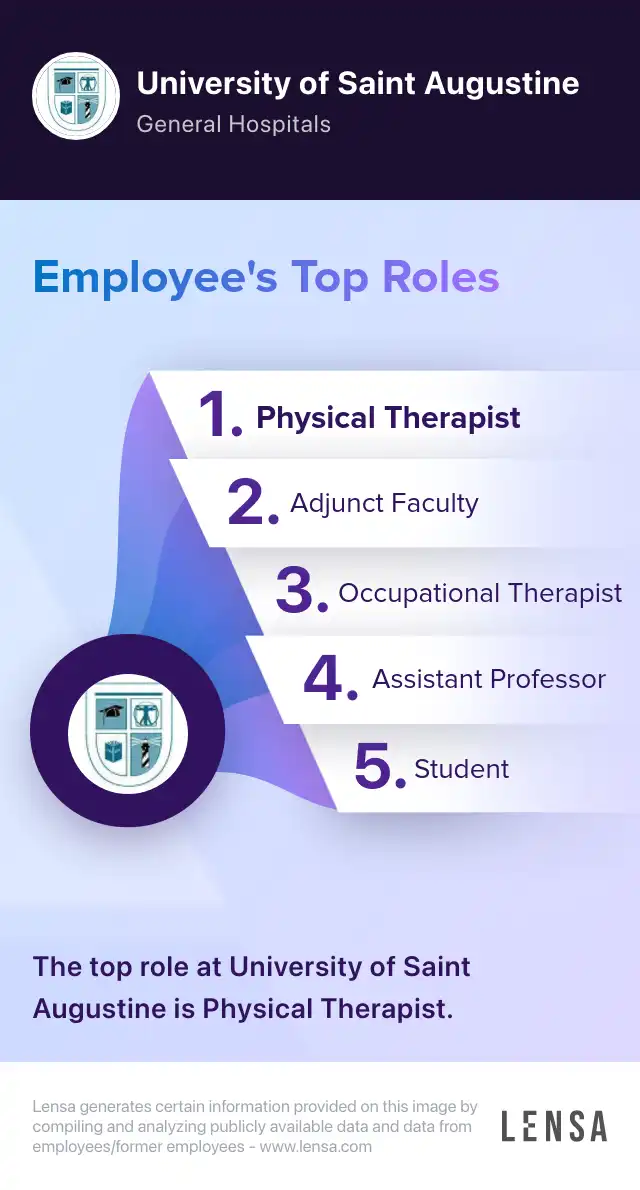 University of Saint Augustine
General Hospitals

Employee's Top Roles

1. Physical Therapist
2. Adjunct Faculty
3. Occupational Therapist
4. Assistant Professor
5. Student

The top role at University of Saint Augustine is Physical Therapist.

Lensa generates certain information provided on this image by compiling and analyzing publicly available data and data from employees/former employees - www.lensa.com

LENSA