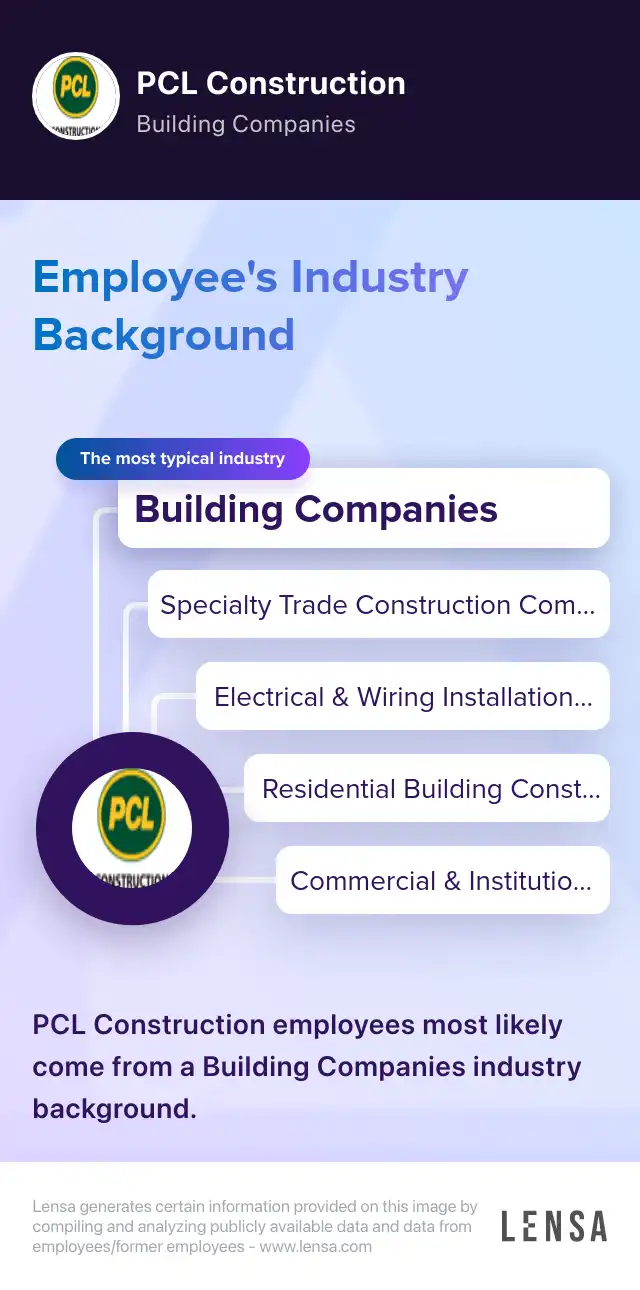 PCL CONSTRUCTION

PCL Construction
Building Companies

Employee's Industry Background

The most typical industry

Building Companies

Specialty Trade Construction Com...

Electrical & Wiring Installation...

Residential Building Const...

Commercial & Institutio...

PCL CONSTRUCTION

PCL Construction employees most likely come from a Building Companies industry background.

Lensa generates certain information provided on this image by compiling and analyzing publicly available data and data from employees/former employees - www.lensa.com

LENSA