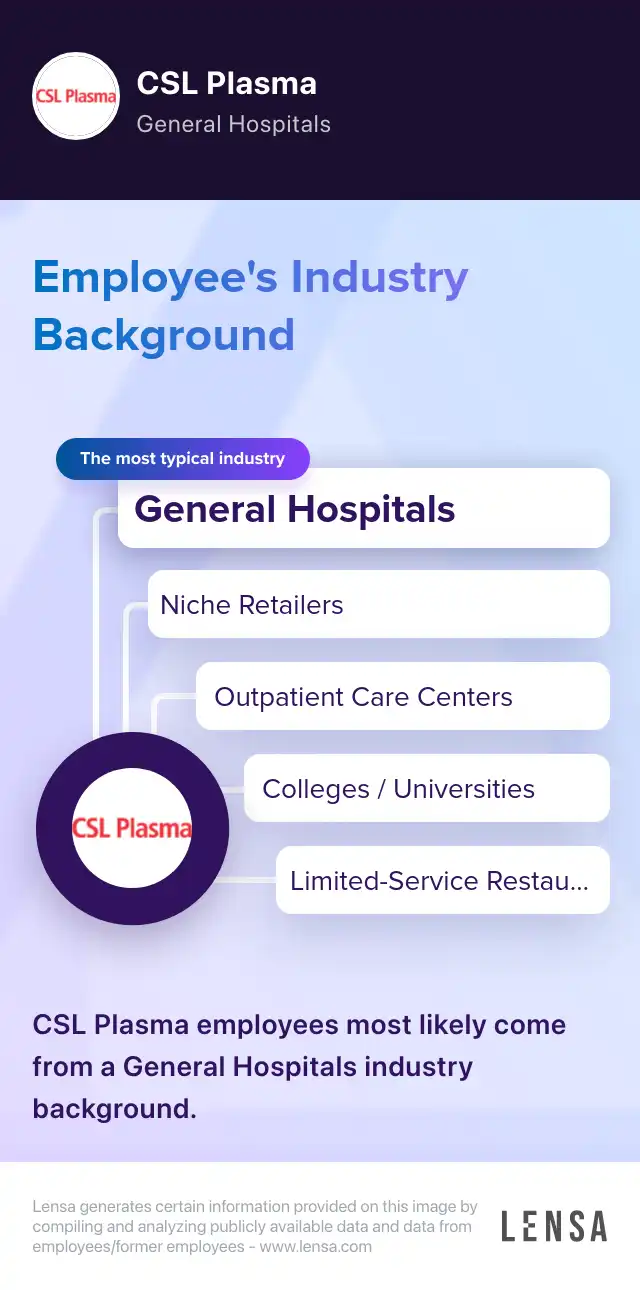 CSL Plasma

CSL Plasma

General Hospitals

Employee's Industry Background

The most typical industry

General Hospitals

Niche Retailers

Outpatient Care Centers

Colleges / Universities

Limited-Service Restau...

CSL Plasma

CSL Plasma employees most likely come from a General Hospitals industry background.

Lensa generates certain information provided on this image by compiling and analyzing publicly available data and data from employees/former employees - www.lensa.com

LENSA