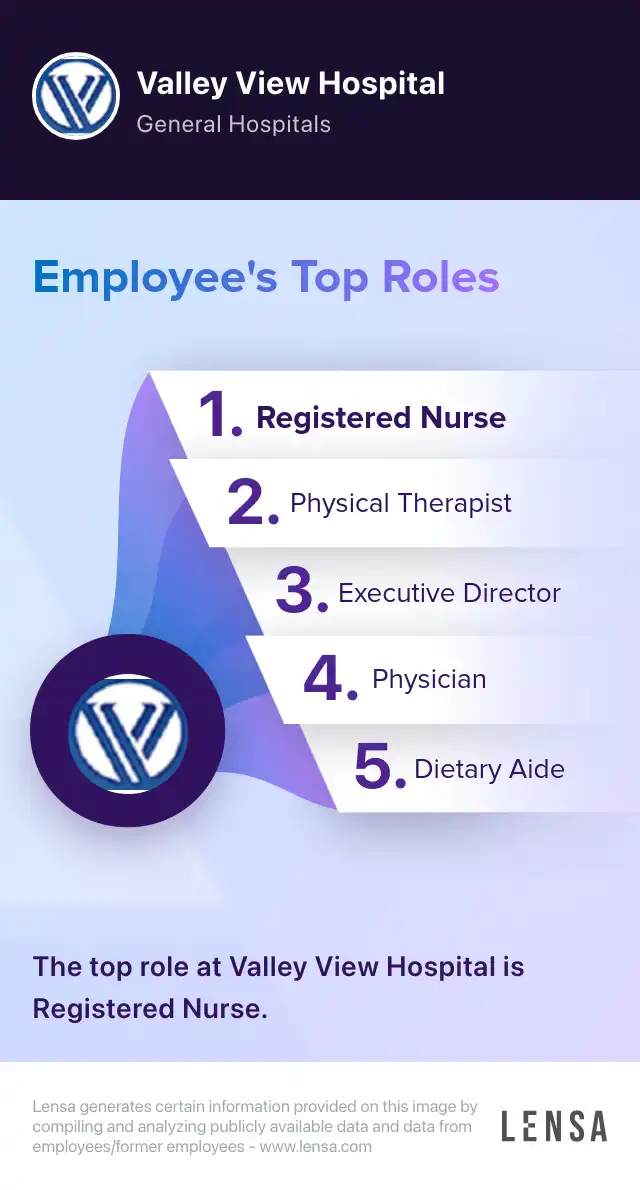 Valley View Hospital
General Hospitals

Employee's Top Roles

1. Registered Nurse
2. Physical Therapist
3. Executive Director
4. Physician
5. Dietary Aide

The top role at Valley View Hospital is Registered Nurse.

Lensa generates certain information provided on this image by compiling and analyzing publicly available data and data from employees/former employees - www.lensa.com

LENSA