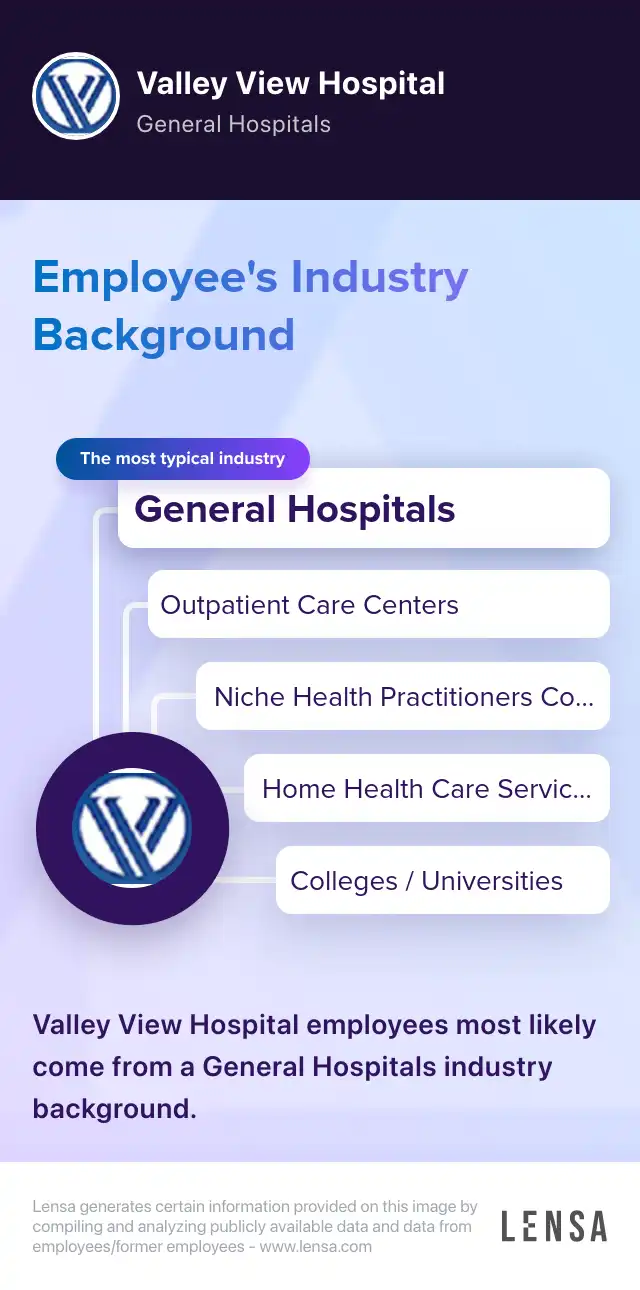 Valley View Hospital
General Hospitals

Employee's Industry Background

The most typical industry
General Hospitals
Outpatient Care Centers
Niche Health Practitioners Co...
Home Health Care Servic...
Colleges / Universities

Valley View Hospital employees most likely come from a General Hospitals industry background.

Lensa generates certain information provided on this image by compiling and analyzing publicly available data and data from employees/former employees - www.lensa.com

LENSA