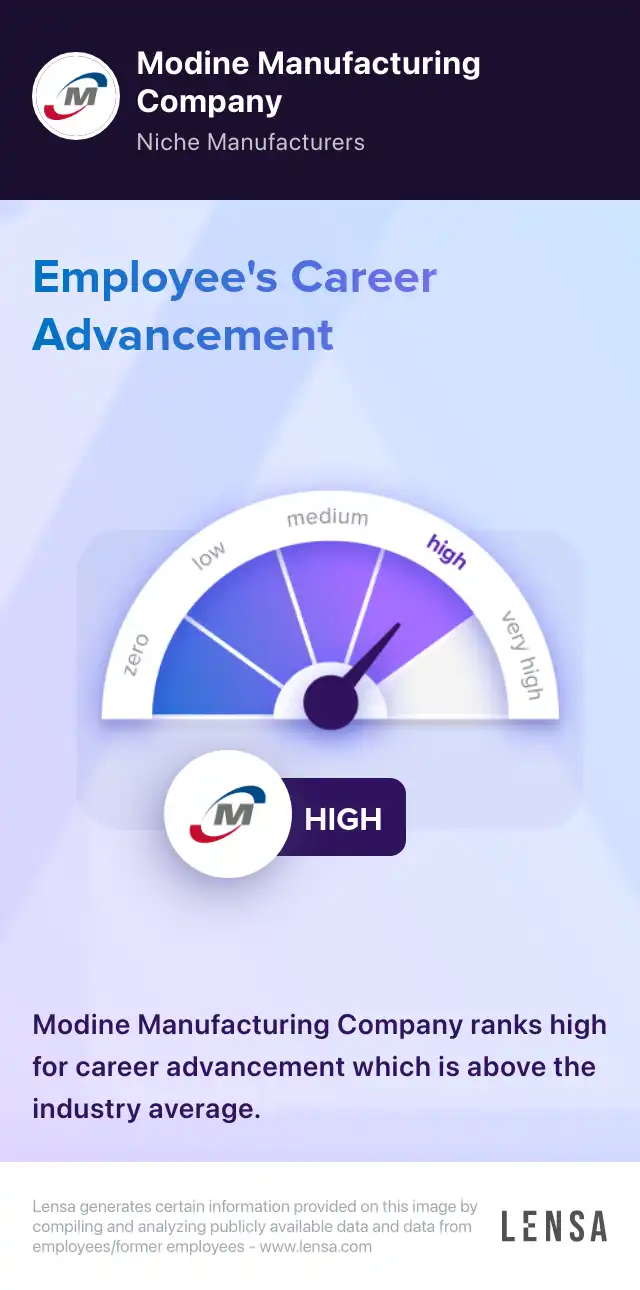 M

Modine Manufacturing Company

Niche Manufacturers

Employee's Career Advancement

zero
low
medium
high
very high

M

HIGH

Modine Manufacturing Company ranks high for career advancement which is above the industry average.

Lensa generates certain information provided on this image by compiling and analyzing publicly available data and data from employees/former employees - www.lensa.com

LENSA