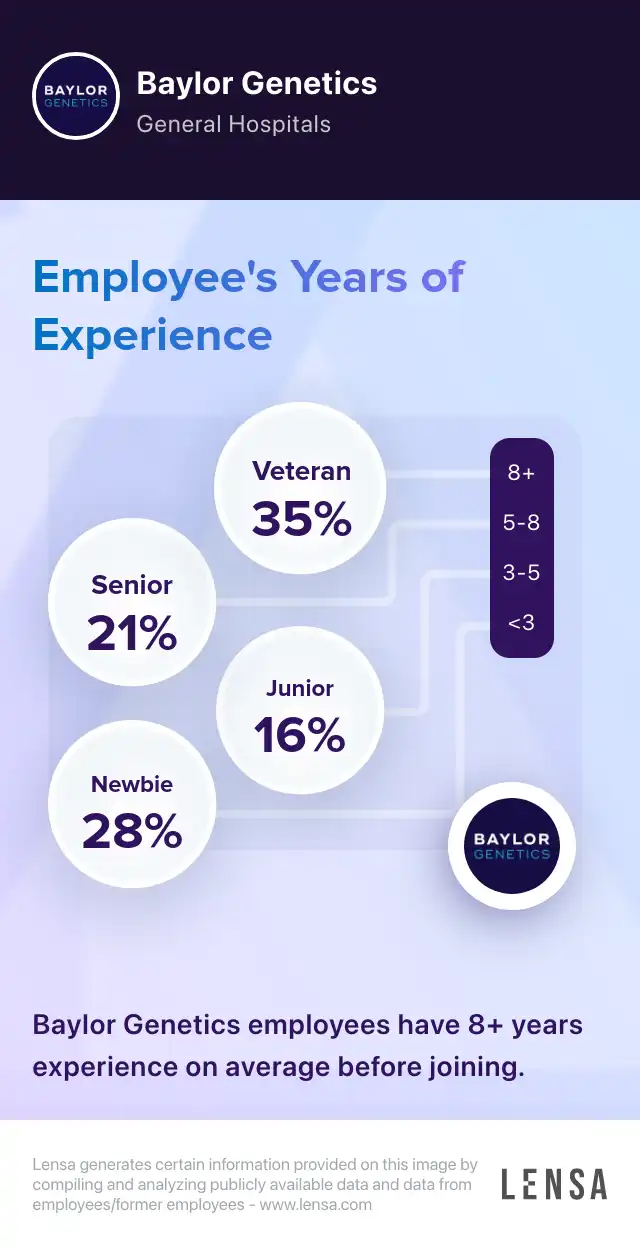 BAYLOR GENETICS

Baylor Genetics
General Hospitals

Employee's Years of Experience

Veteran
35%

Senior
21%

Junior
16%

Newbie
28%

8+
5-8
3-5
<3

BAYLOR GENETICS

Baylor Genetics employees have 8+ years experience on average before joining.

Lensa generates certain information provided on this image by compiling and analyzing publicly available data and data from employees/former employees - www.lensa.com

LENSA