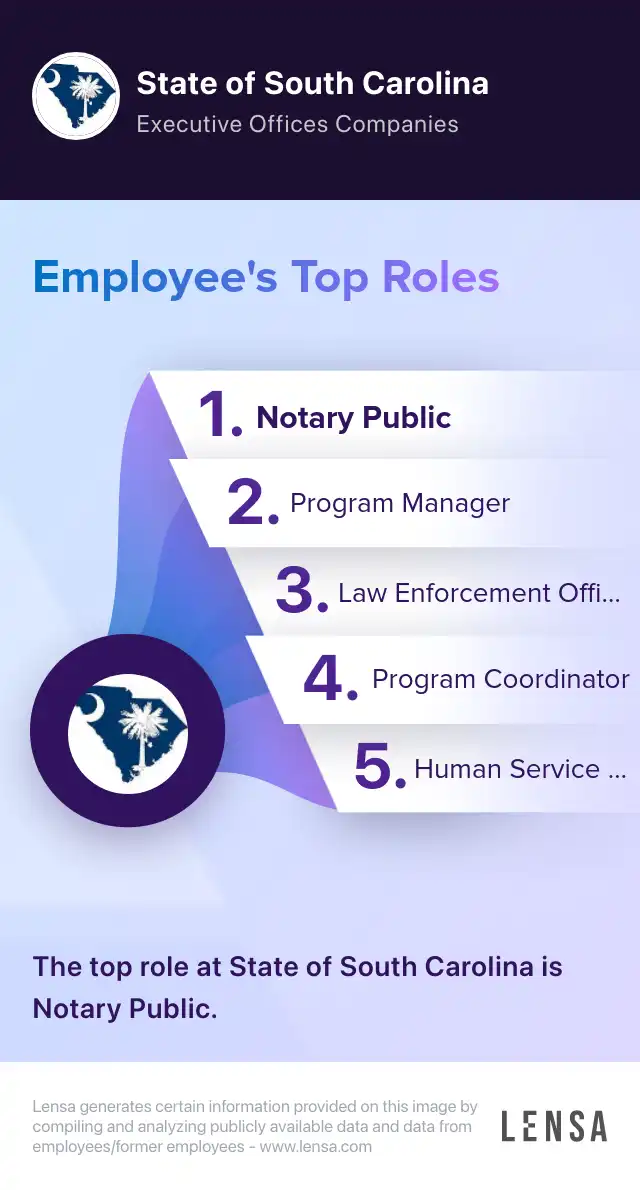 State of South Carolina
Executive Offices Companies

Employee's Top Roles

1. Notary Public
2. Program Manager
3. Law Enforcement Offi...
4. Program Coordinator
5. Human Service ...

The top role at State of South Carolina is Notary Public.

Lensa generates certain information provided on this image by compiling and analyzing publicly available data and data from employees/former employees - www.lensa.com

LENSA