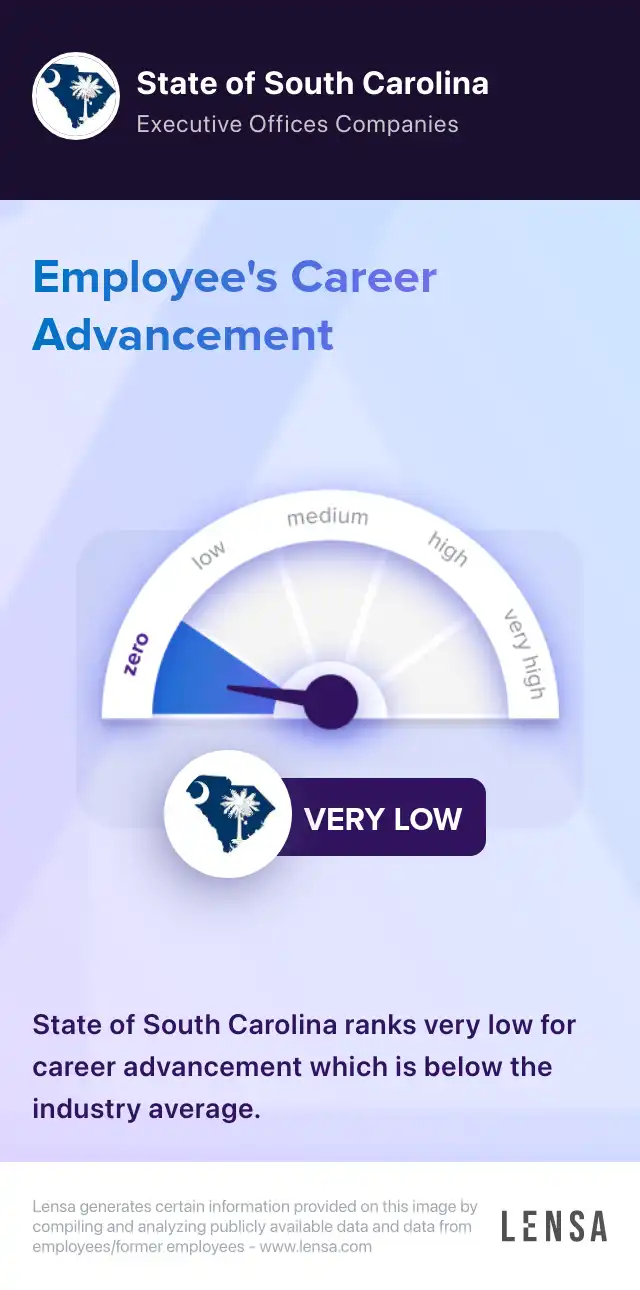 State of South Carolina
Executive Offices Companies

Employee's Career Advancement

zero
low
medium
high
very high

VERY LOW

State of South Carolina ranks very low for career advancement which is below the industry average.

Lensa generates certain information provided on this image by compiling and analyzing publicly available data and data from employees/former employees - www.lensa.com

LENSA