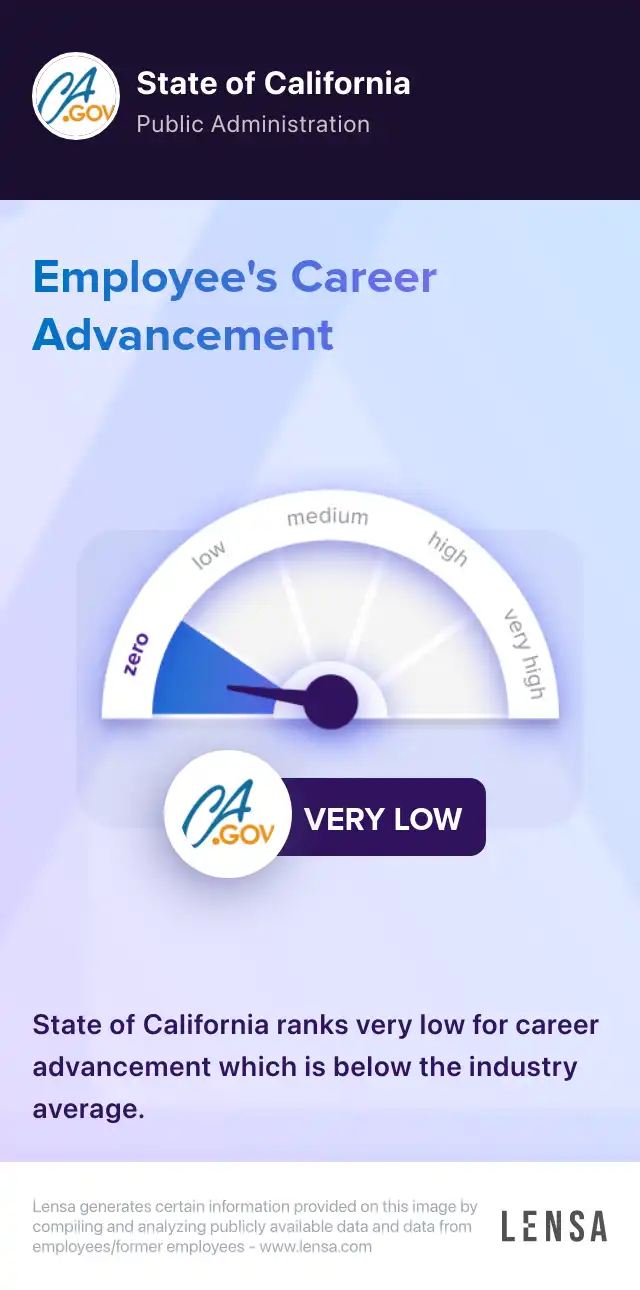 CA.GOV

State of California
Public Administration

Employee's Career Advancement

zero
low
medium
high
very high

CA.GOV
VERY LOW

State of California ranks very low for career advancement which is below the industry average.

Lensa generates certain information provided on this image by compiling and analyzing publicly available data and data from employees/former employees - www.lensa.com

LENSA