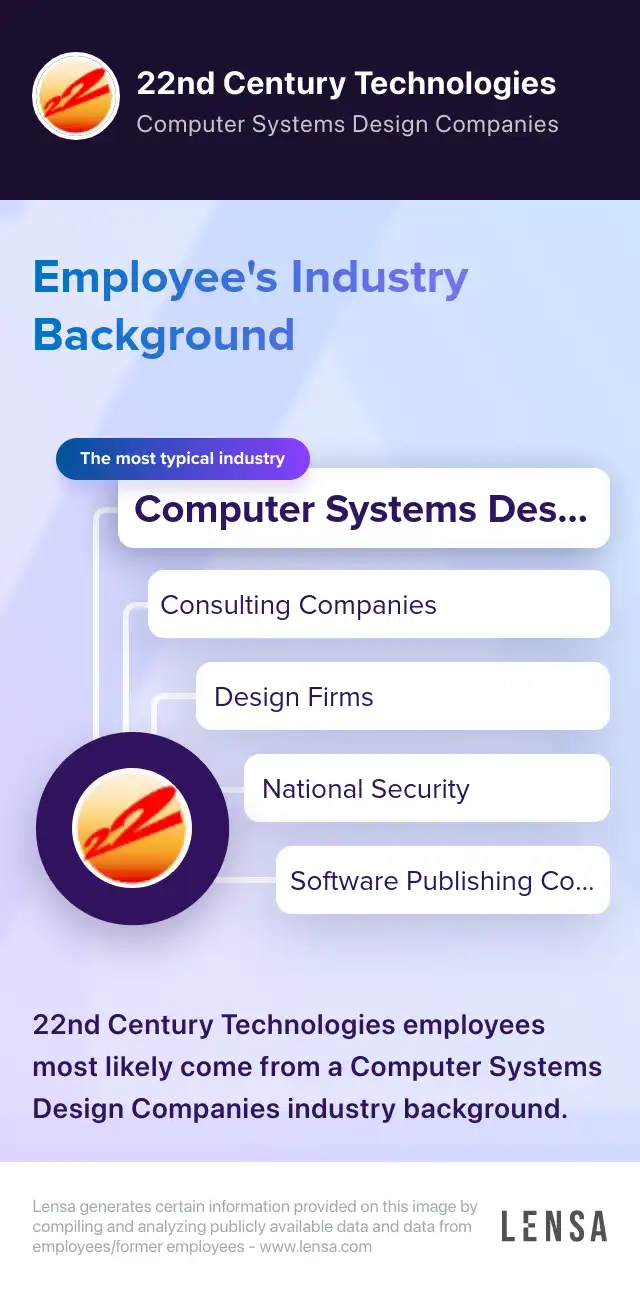 22nd Century Technologies
Computer Systems Design Companies

Employee's Industry Background

The most typical industry
Computer Systems Des...
Consulting Companies
Design Firms
National Security
Software Publishing Co...

22nd Century Technologies employees most likely come from a Computer Systems Design Companies industry background.

Lensa generates certain information provided on this image by compiling and analyzing publicly available data and data from employees/former employees - www.lensa.com

LENSA