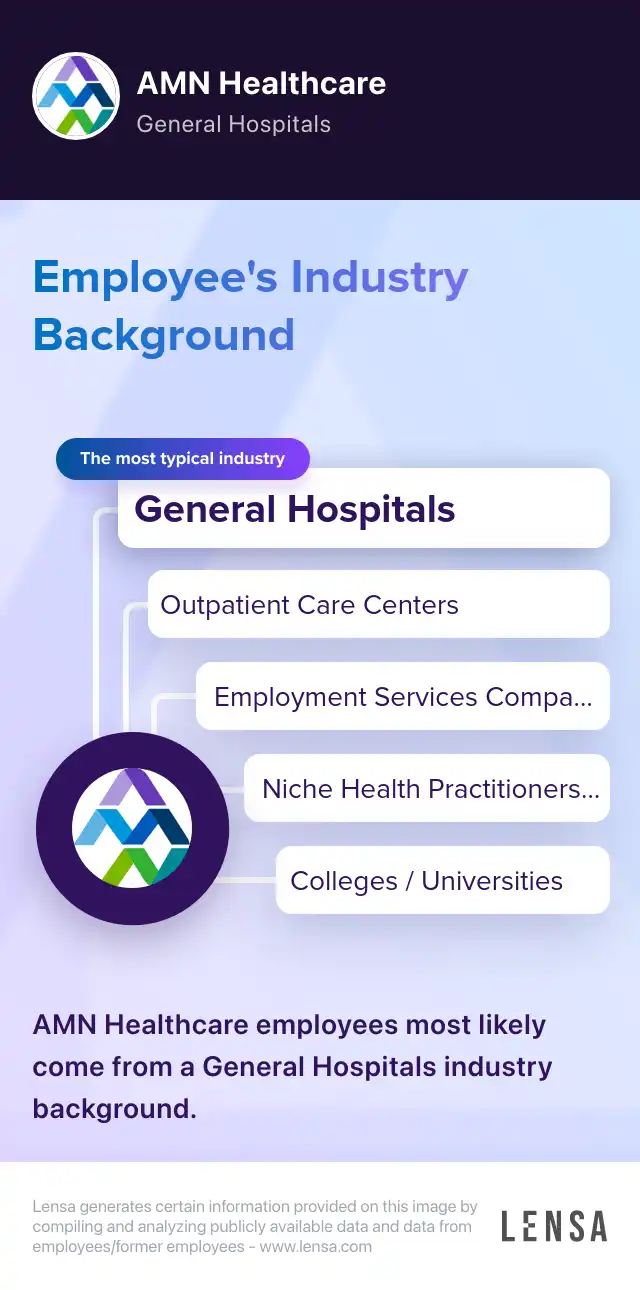 AMN Healthcare
General Hospitals

Employee's Industry Background

The most typical industry

General Hospitals

Outpatient Care Centers

Employment Services Compa...

Niche Health Practitioners...

Colleges / Universities

AMN Healthcare employees most likely come from a General Hospitals industry background.

Lensa generates certain information provided on this image by compiling and analyzing publicly available data and data from employees/former employees - www.lensa.com

LENSA