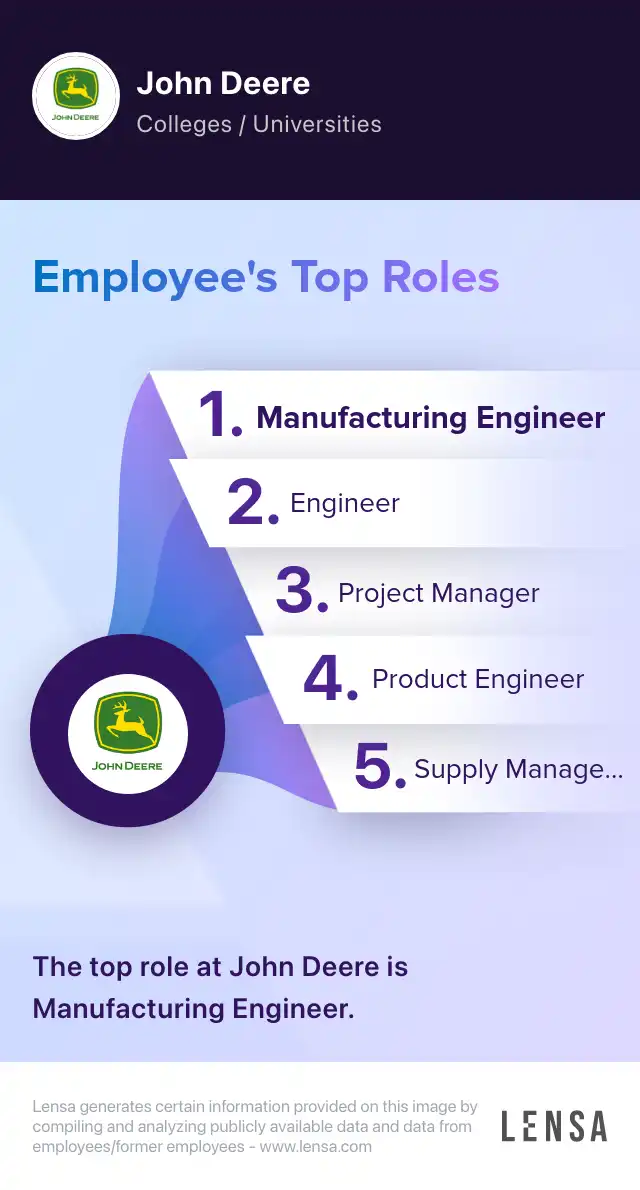 JOHN DEERE

John Deere

Colleges / Universities

Employee's Top Roles

1. Manufacturing Engineer

2. Engineer

3. Project Manager

4. Product Engineer

5. Supply Manage...

JOHN DEERE

The top role at John Deere is Manufacturing Engineer.

Lensa generates certain information provided on this image by compiling and analyzing publicly available data and data from employees/former employees - www.lensa.com

LENSA