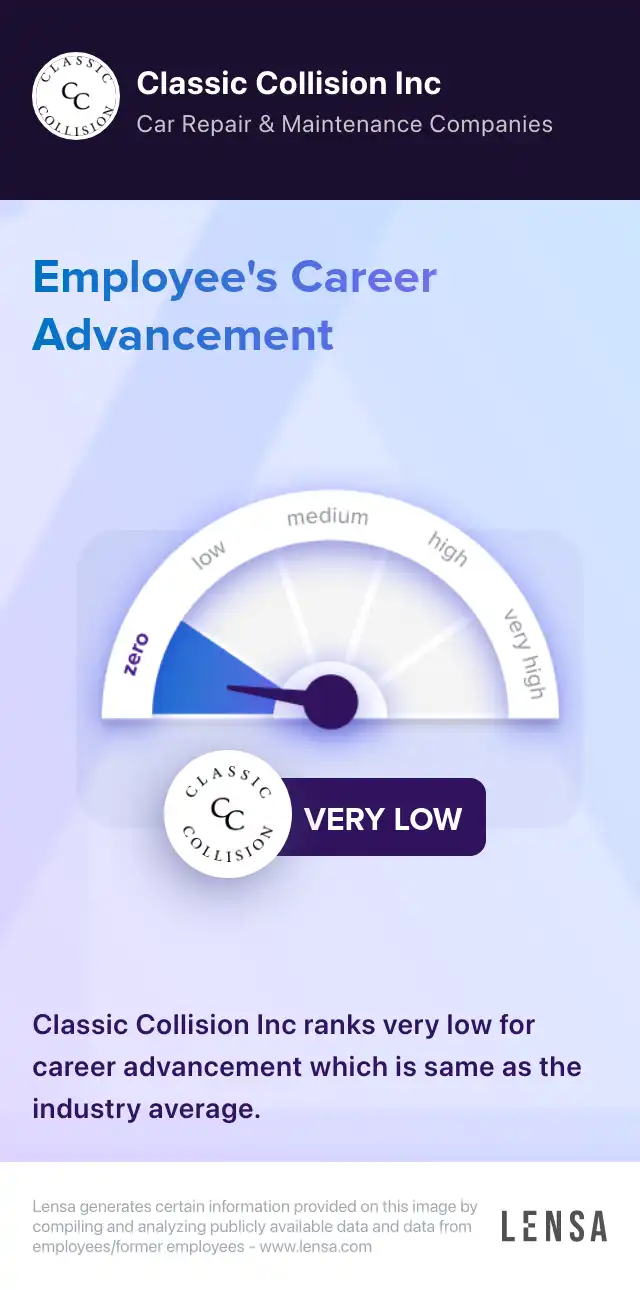 CLASSIC CC COLLISION

Classic Collision Inc

Car Repair & Maintenance Companies

Employee's Career Advancement

zero
low
medium
high
very high

CLASSIC CC COLLISION

VERY LOW

Classic Collision Inc ranks very low for career advancement which is same as the industry average.

Lensa generates certain information provided on this image by compiling and analyzing publicly available data and data from employees/former employees - www.lensa.com

LENSA