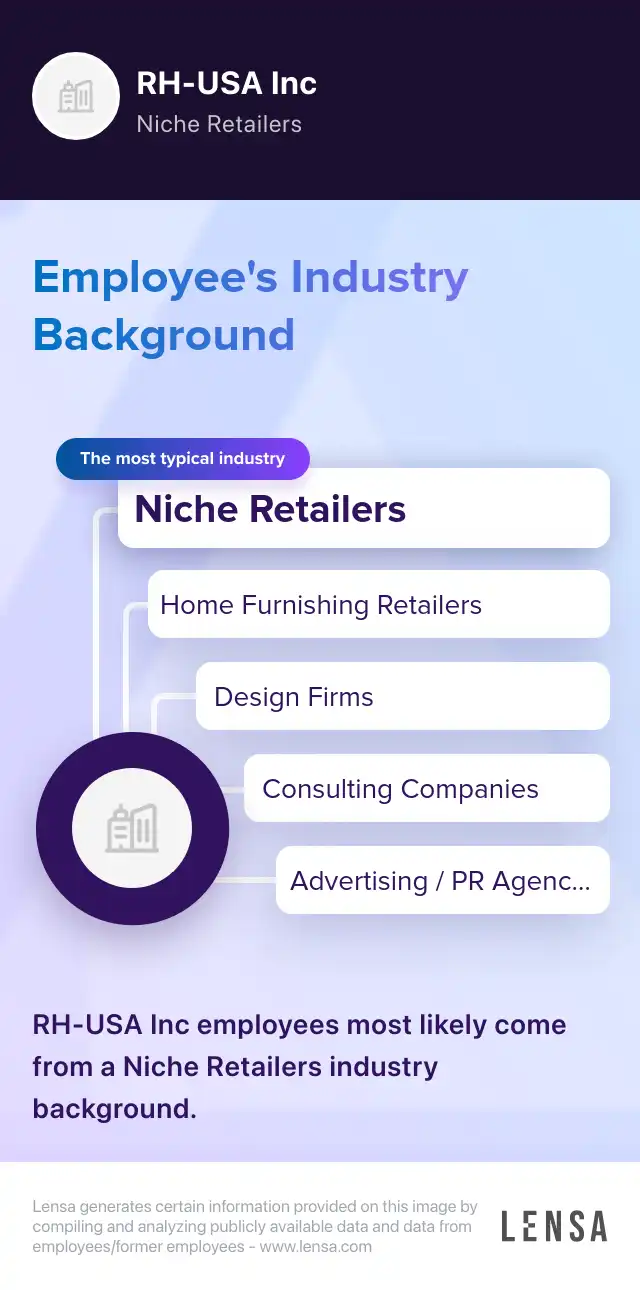 RH-USA Inc
Niche Retailers

Employee's Industry Background

The most typical industry
Niche Retailers
Home Furnishing Retailers
Design Firms
Consulting Companies
Advertising / PR Agenc...

RH-USA Inc employees most likely come from a Niche Retailers industry background.

Lensa generates certain information provided on this image by compiling and analyzing publicly available data and data from employees/former employees - www.lensa.com

LENSA