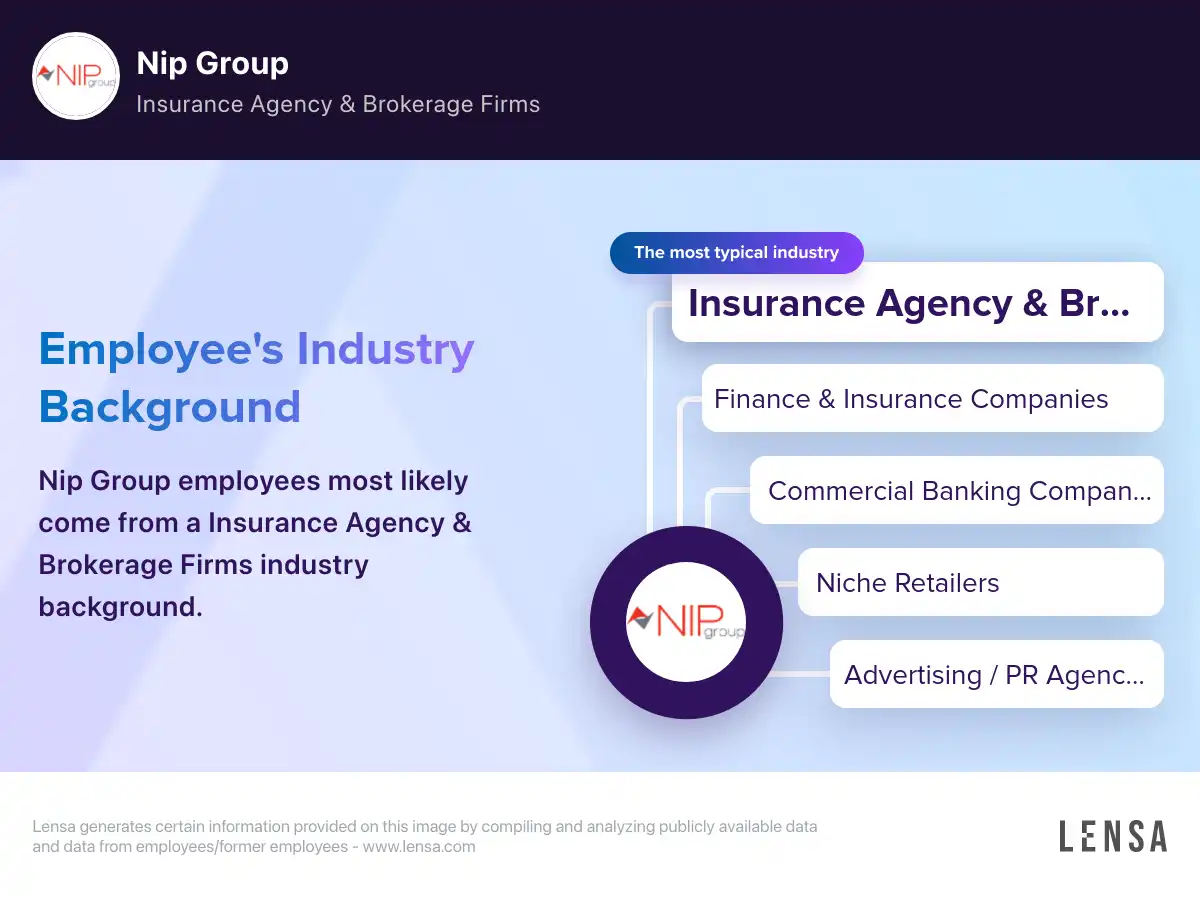 NIP group

Nip Group

Insurance Agency & Brokerage Firms

Employee's Industry Background

Nip Group employees most likely come from a Insurance Agency & Brokerage Firms industry background.

The most typical industry

Insurance Agency & Br...

Finance & Insurance Companies

Commercial Banking Compan...

Niche Retailers

Advertising / PR Agenc...

NIP group

Lensa generates certain information provided on this image by compiling and analyzing publicly available data and data from employees/former employees - www.lensa.com

LENSA