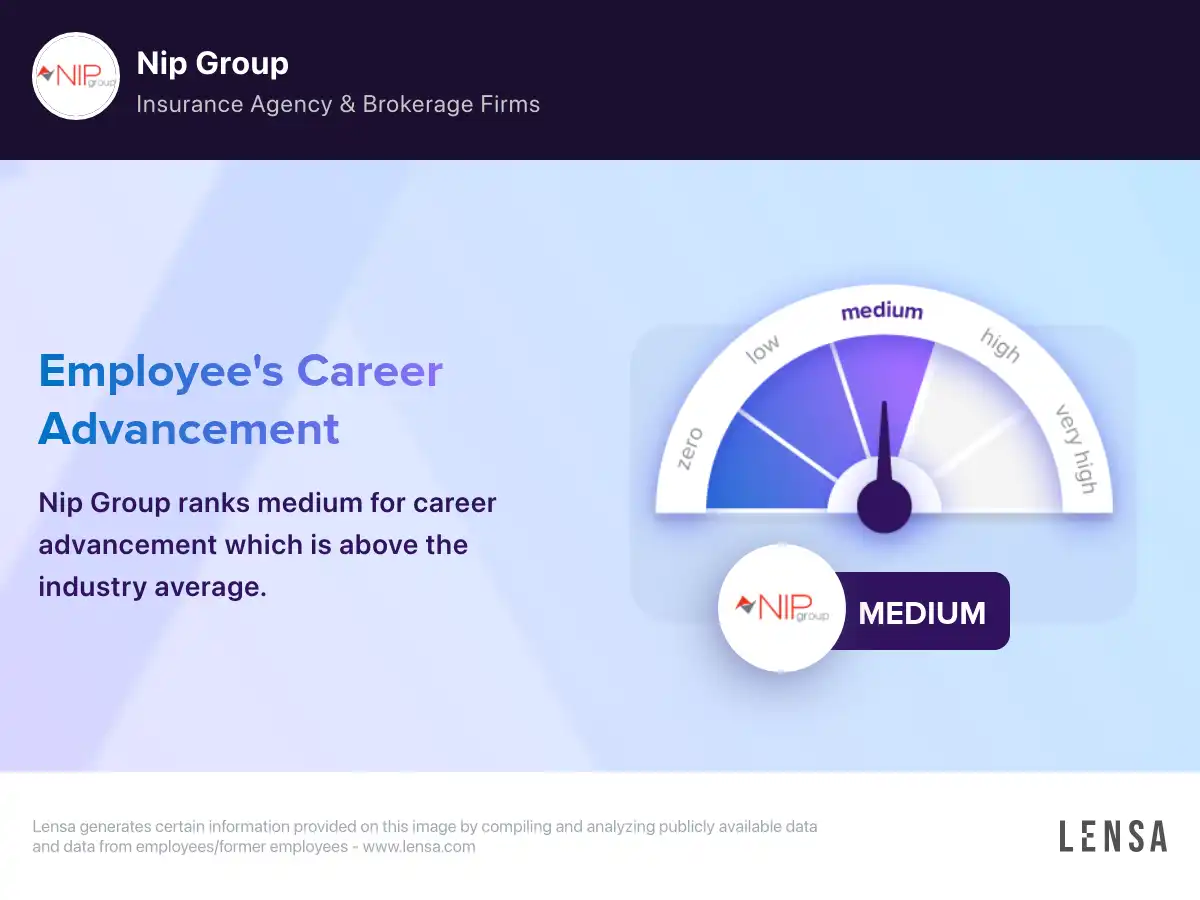 NIP group

Nip Group
Insurance Agency & Brokerage Firms

Employee's Career Advancement

Nip Group ranks medium for career advancement which is above the industry average.

zero
low
medium
high
very high

NIP group
MEDIUM

Lensa generates certain information provided on this image by compiling and analyzing publicly available data and data from employees/former employees - www.lensa.com

LENSA