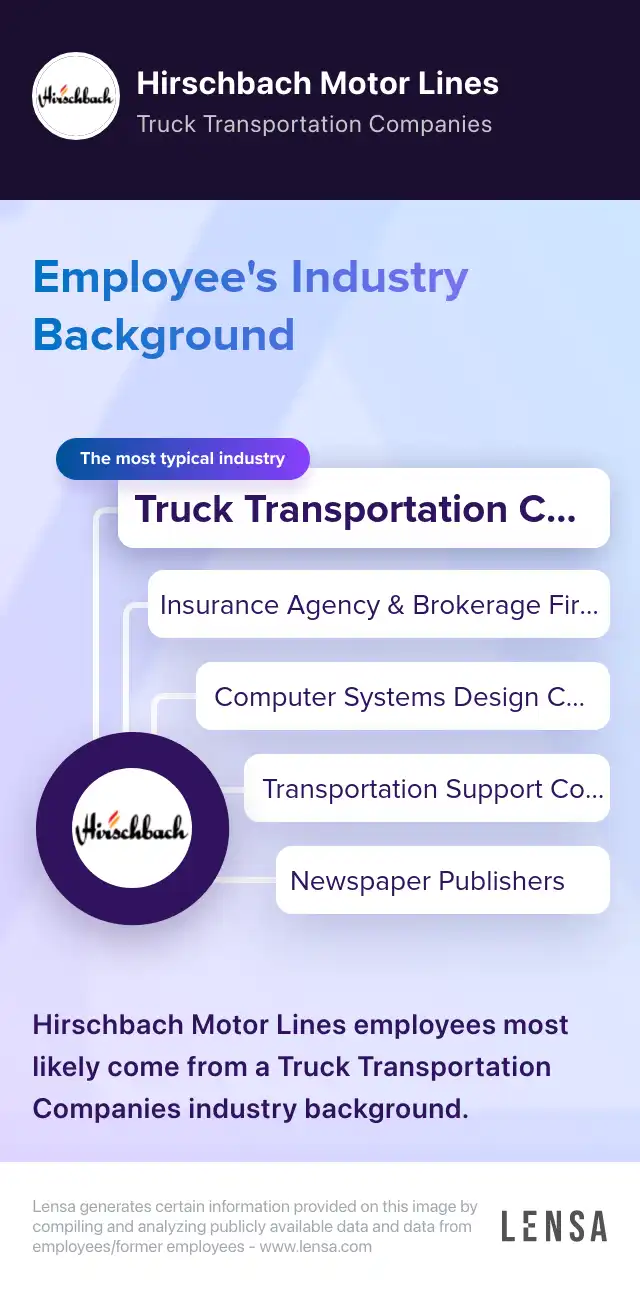 Hirschbach

Hirschbach Motor Lines
Truck Transportation Companies

Employee's Industry Background

The most typical industry

Truck Transportation C...

Insurance Agency & Brokerage Fir...

Computer Systems Design C...

Transportation Support Co...

Newspaper Publishers

Hirschbach

Hirschbach Motor Lines employees most likely come from a Truck Transportation Companies industry background.

Lensa generates certain information provided on this image by compiling and analyzing publicly available data and data from employees/former employees - www.lensa.com

LENSA