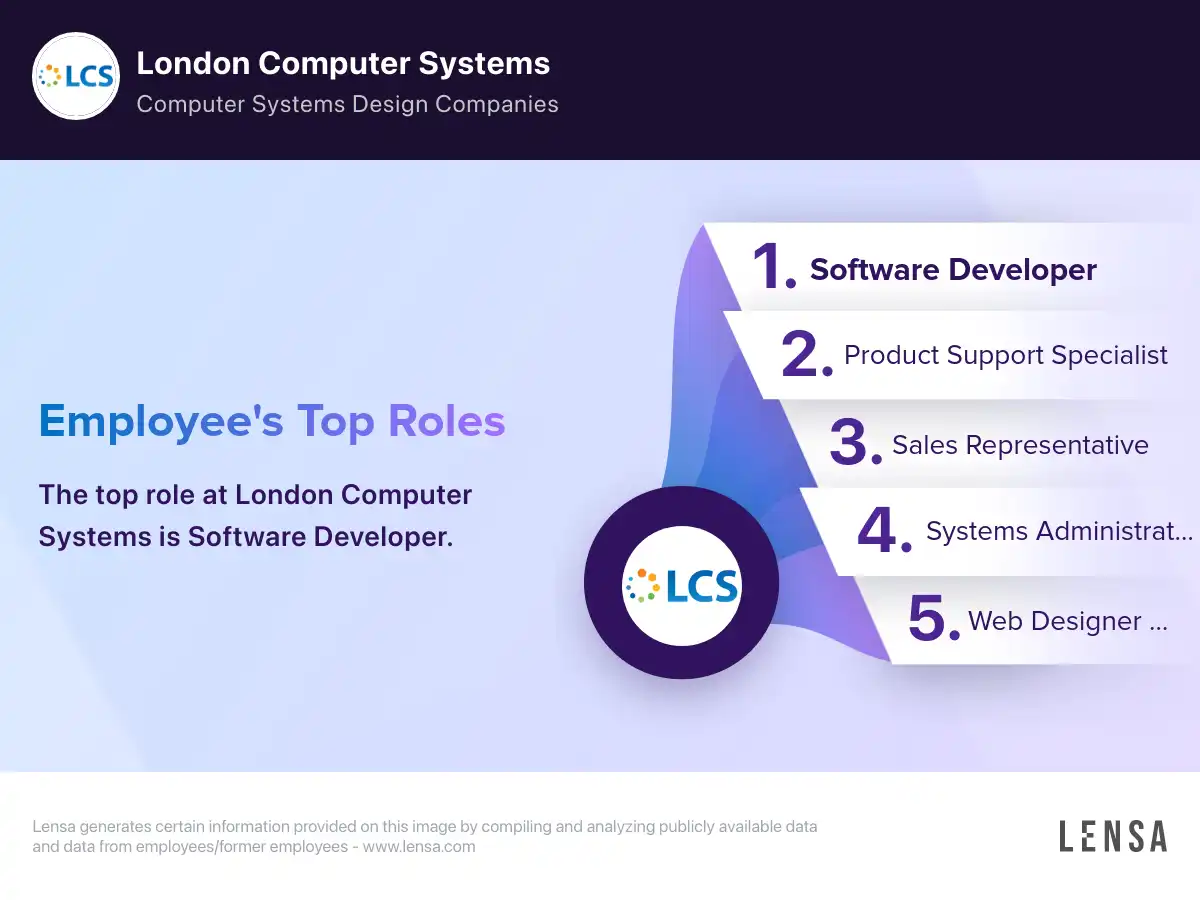 LCS

London Computer Systems

Computer Systems Design Companies

Employee's Top Roles

The top role at London Computer Systems is Software Developer.

LCS

1. Software Developer

2. Product Support Specialist

3. Sales Representative

4. Systems Administrat...

5. Web Designer ...

Lensa generates certain information provided on this image by compiling and analyzing publicly available data and data from employees/former employees - www.lensa.com

LENSA