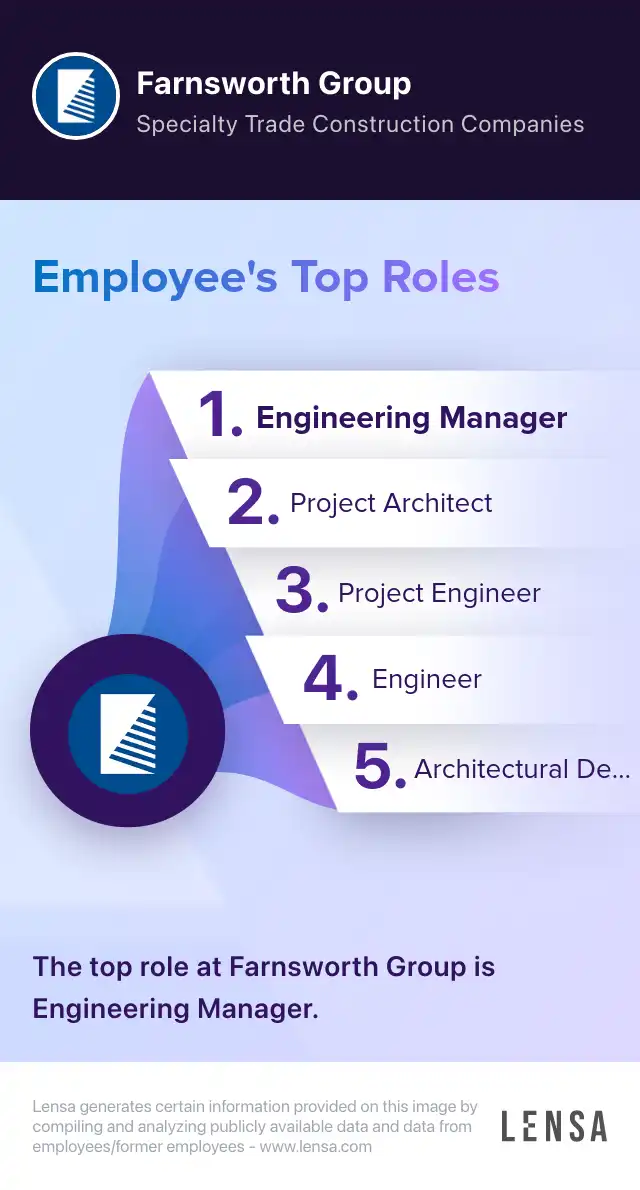 Farnsworth Group
Specialty Trade Construction Companies

Employee's Top Roles

1. Engineering Manager
2. Project Architect
3. Project Engineer
4. Engineer
5. Architectural De...

The top role at Farnsworth Group is Engineering Manager.

Lensa generates certain information provided on this image by compiling and analyzing publicly available data and data from employees/former employees - www.lensa.com

LENSA