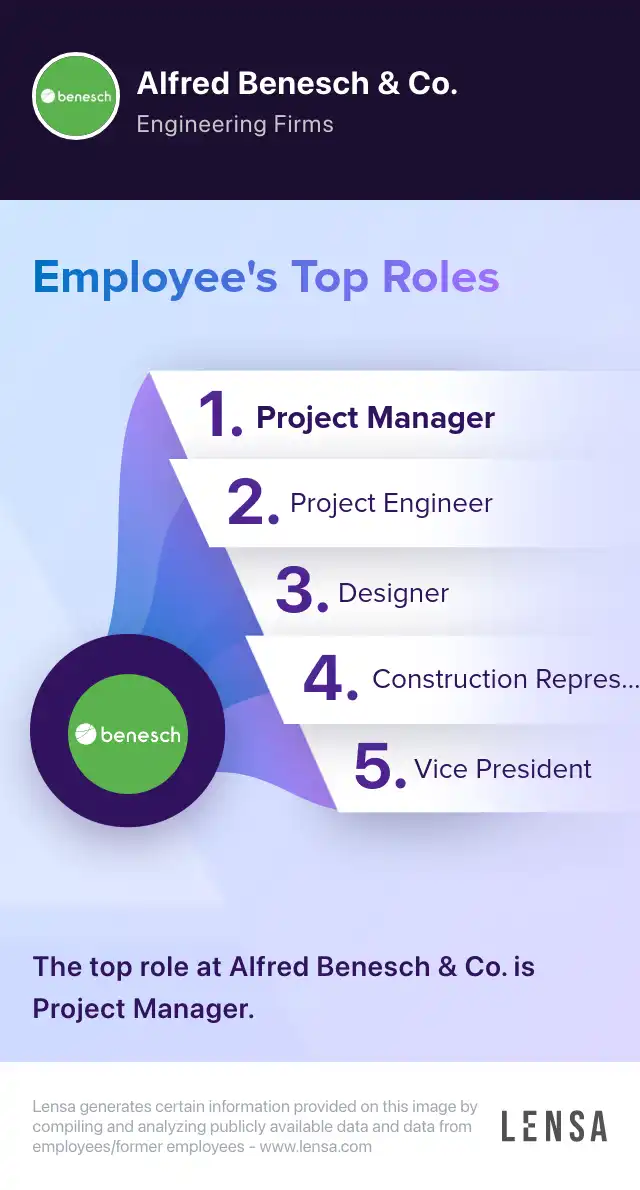 benesch

Alfred Benesch & Co.

Engineering Firms

Employee's Top Roles

1. Project Manager

2. Project Engineer

3. Designer

4. Construction Repres...

5. Vice President

benesch

The top role at Alfred Benesch & Co. is Project Manager.

Lensa generates certain information provided on this image by compiling and analyzing publicly available data and data from employees/former employees - www.lensa.com

LENSA