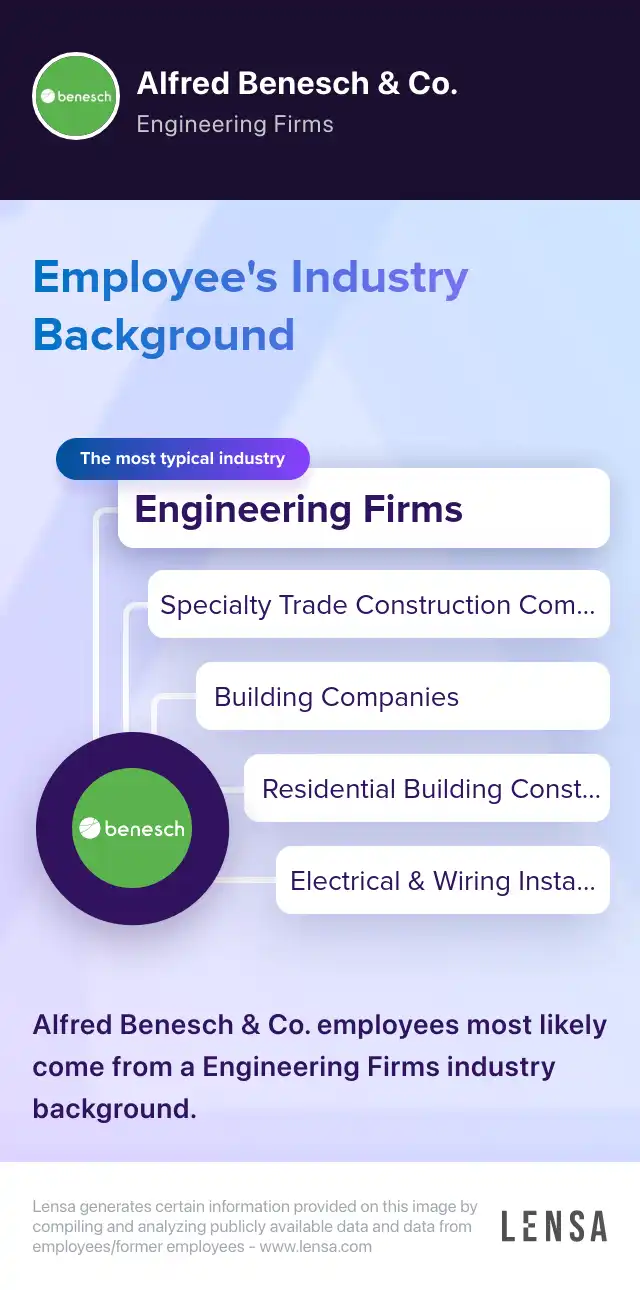 benesch

Alfred Benesch & Co.

Engineering Firms

Employee's Industry Background

The most typical industry

Engineering Firms

Specialty Trade Construction Com...

Building Companies

Residential Building Const...

Electrical & Wiring Insta...

benesch

Alfred Benesch & Co. employees most likely come from a Engineering Firms industry background.

Lensa generates certain information provided on this image by compiling and analyzing publicly available data and data from employees/former employees - www.lensa.com

LENSA