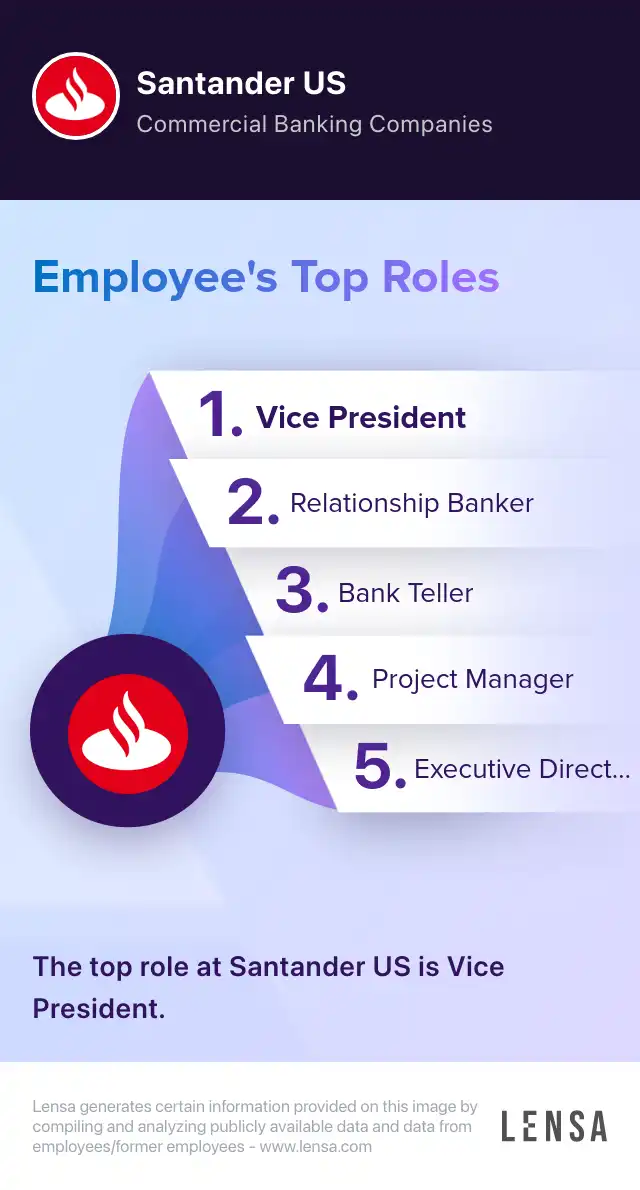 Santander US
Commercial Banking Companies

Employee's Top Roles

1. Vice President
2. Relationship Banker
3. Bank Teller
4. Project Manager
5. Executive Direct...

The top role at Santander US is Vice President.

Lensa generates certain information provided on this image by compiling and analyzing publicly available data and data from employees/former employees - www.lensa.com

LENSA