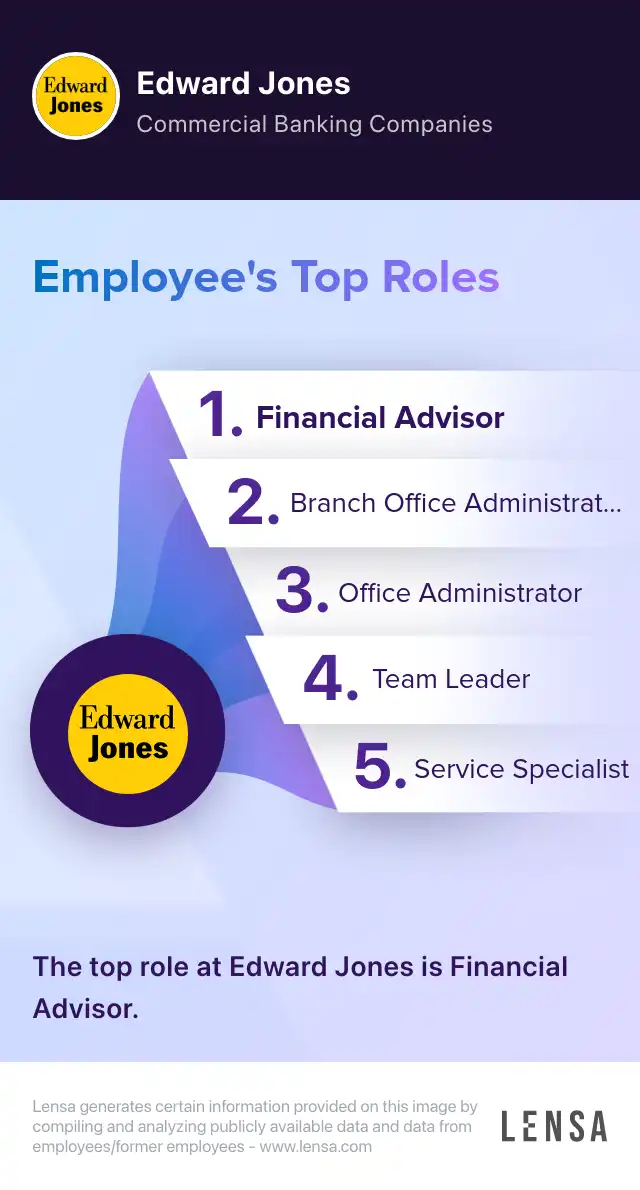 Edward Jones

Edward Jones
Commercial Banking Companies

Employee's Top Roles

1. Financial Advisor
2. Branch Office Administrat...
3. Office Administrator
4. Team Leader
5. Service Specialist

Edward Jones

The top role at Edward Jones is Financial Advisor.

Lensa generates certain information provided on this image by compiling and analyzing publicly available data and data from employees/former employees - www.lensa.com

LENSA