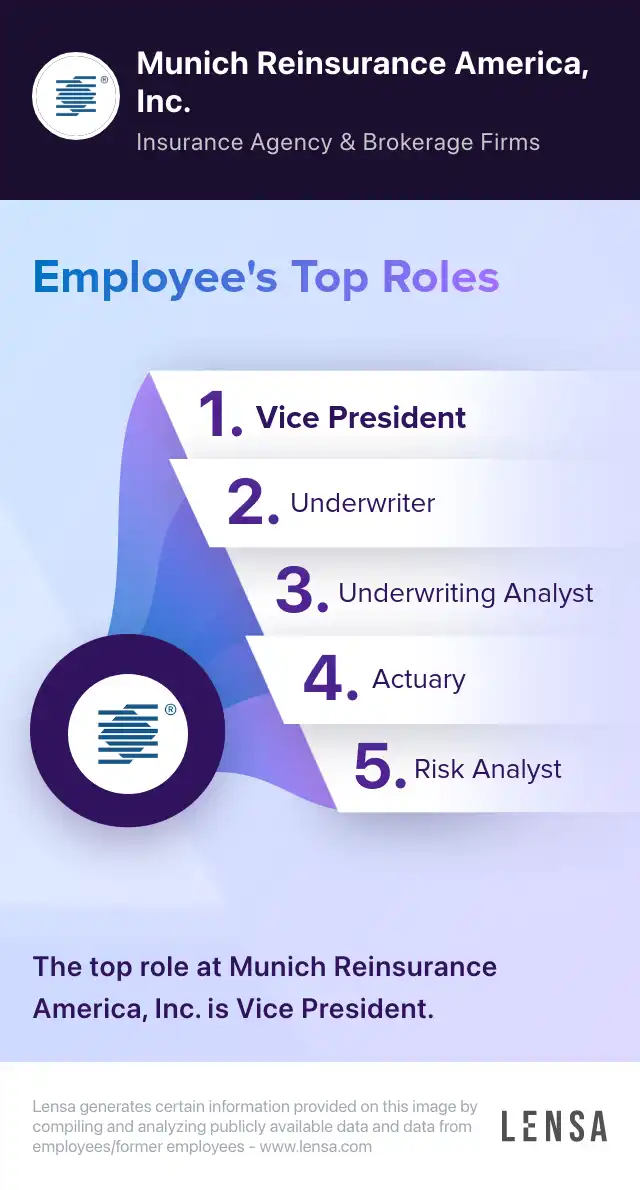 Munich Reinsurance America, Inc.

Insurance Agency & Brokerage Firms

Employee's Top Roles

1. Vice President

2. Underwriter

3. Underwriting Analyst

4. Actuary

5. Risk Analyst

The top role at Munich Reinsurance America, Inc. is Vice President.

Lensa generates certain information provided on this image by compiling and analyzing publicly available data and data from employees/former employees - www.lensa.com

LENSA