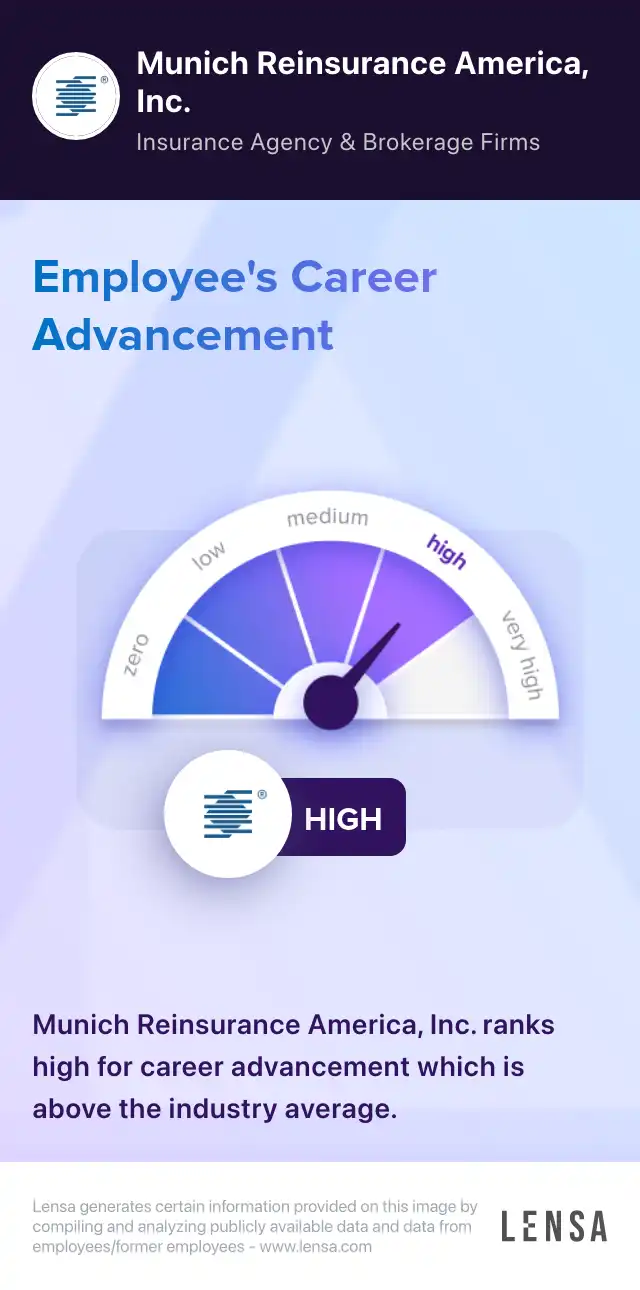 Munich Reinsurance America, Inc.

Insurance Agency & Brokerage Firms

Employee's Career Advancement

zero
low
medium
high
very high

HIGH

Munich Reinsurance America, Inc. ranks high for career advancement which is above the industry average.

Lensa generates certain information provided on this image by compiling and analyzing publicly available data and data from employees/former employees - www.lensa.com

LENSA