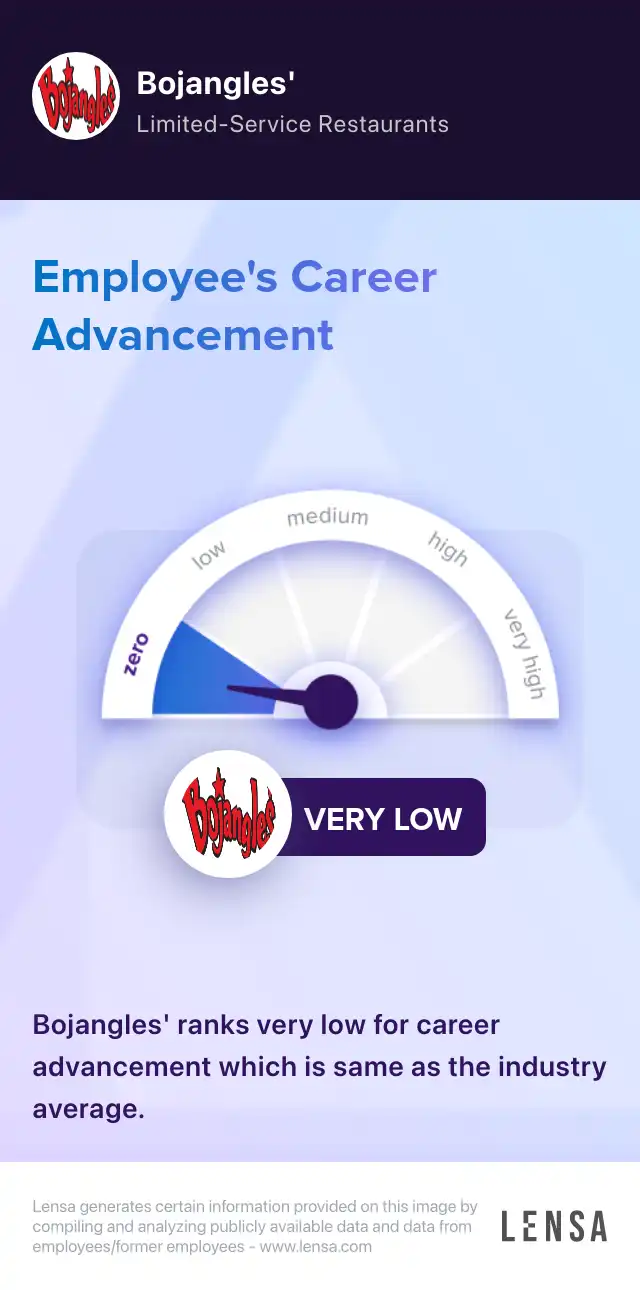 Bojangles'

Bojangles'
Limited-Service Restaurants

Employee's Career Advancement

zero
low
medium
high
very high

Bojangles'
VERY LOW

Bojangles' ranks very low for career advancement which is same as the industry average.

Lensa generates certain information provided on this image by compiling and analyzing publicly available data and data from employees/former employees - www.lensa.com

LENSA