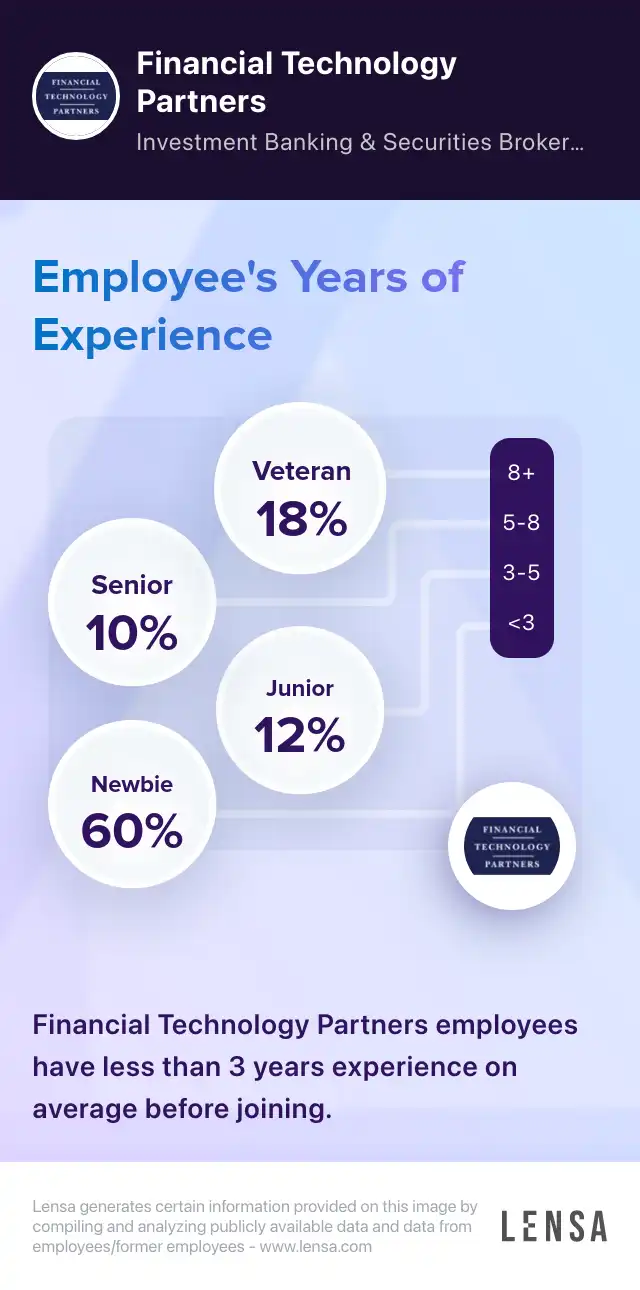 FINANCIAL TECHNOLOGY PARTNERS

Financial Technology Partners

Investment Banking & Securities Broker...

Employee's Years of Experience

Veteran 18%

Senior 10%

Junior 12%

Newbie 60%

8+

5-8

3-5

<3

FINANCIAL TECHNOLOGY PARTNERS

Financial Technology Partners employees have less than 3 years experience on average before joining.

Lensa generates certain information provided on this image by compiling and analyzing publicly available data and data from employees/former employees - www.lensa.com

LENSA